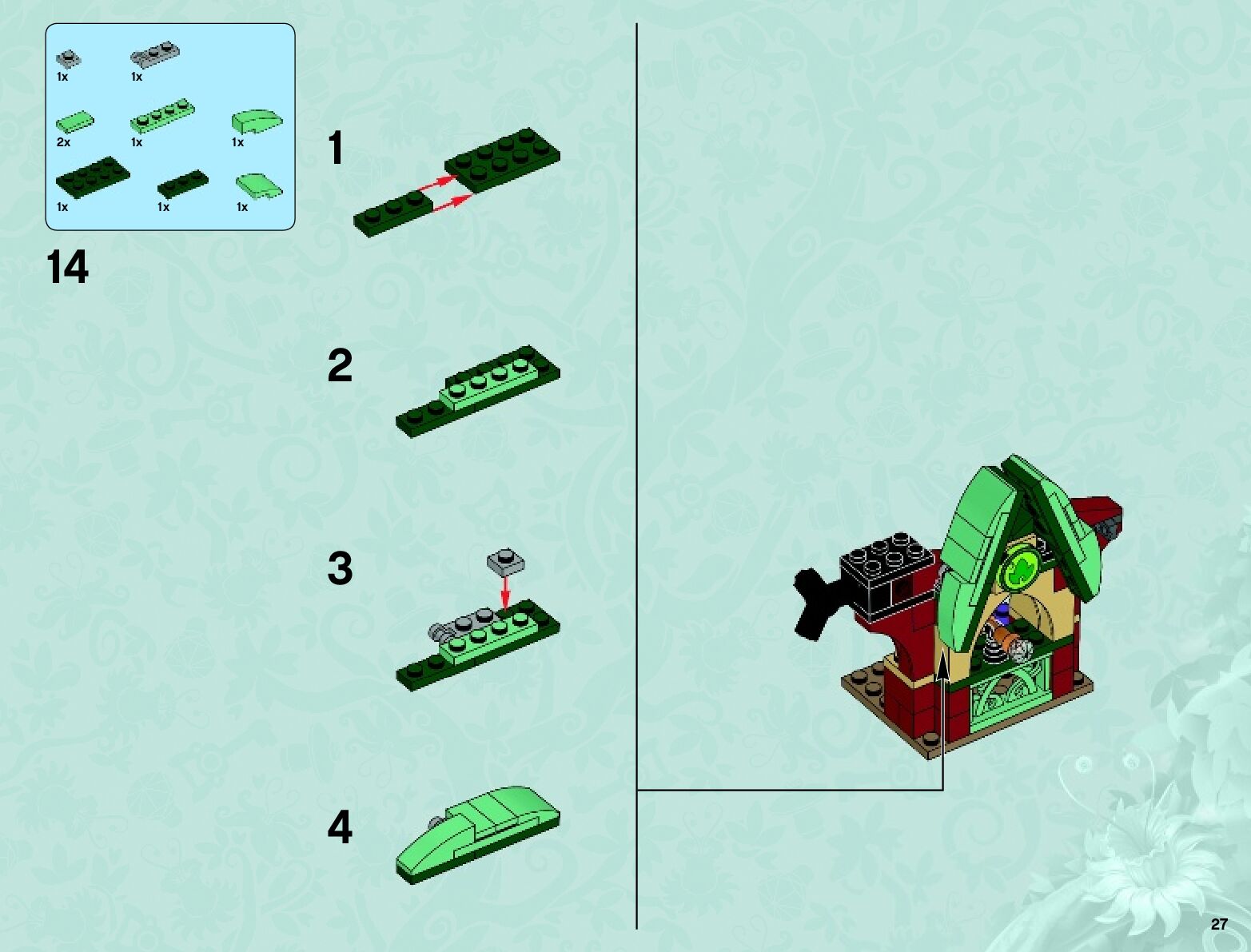 1x 1x

2x 1x 1x

1x 1x 1x

14

1

2

3

4

27