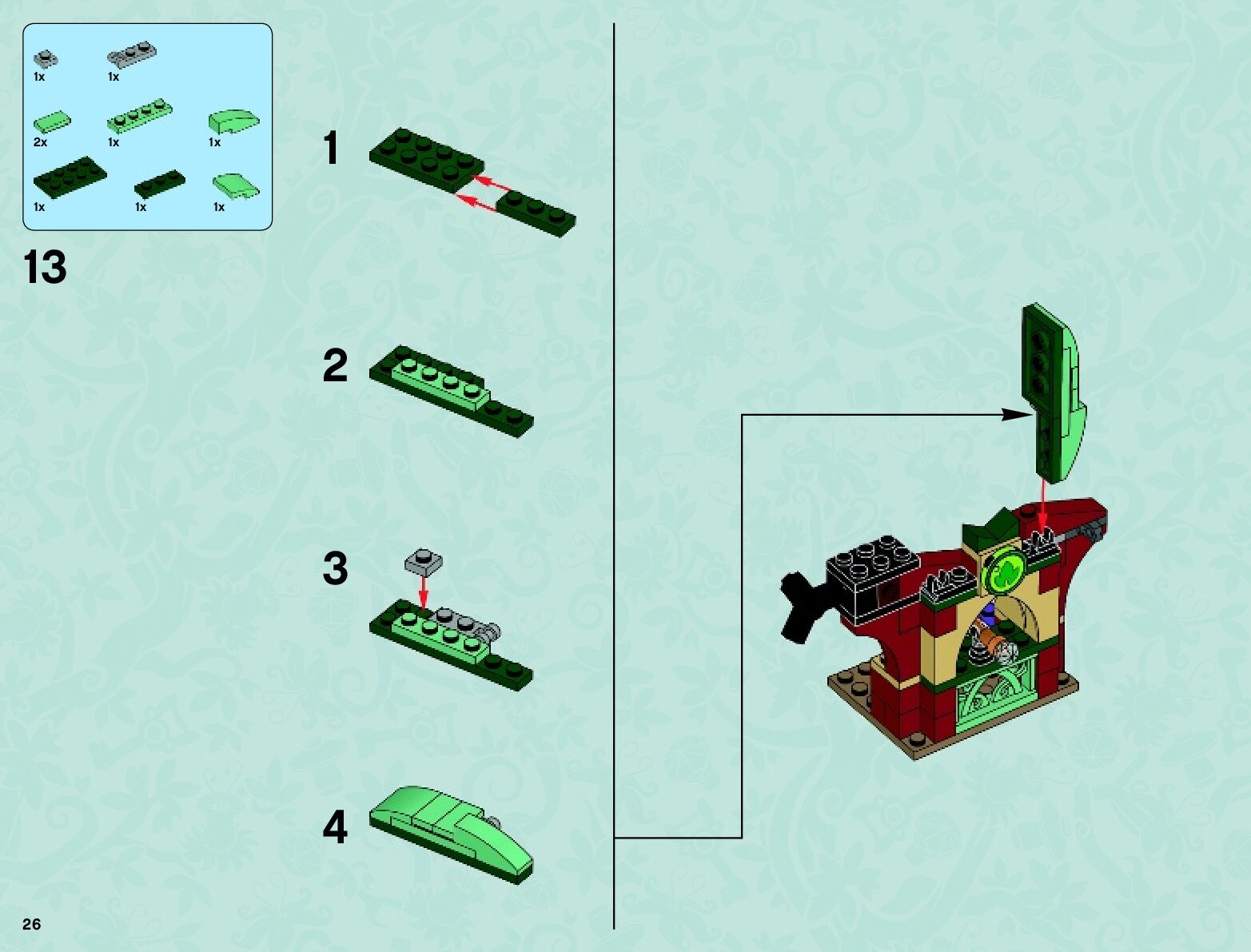 1x 1x

2x 1x 1x

1x 1x 1x

13

1

2

3

4

26