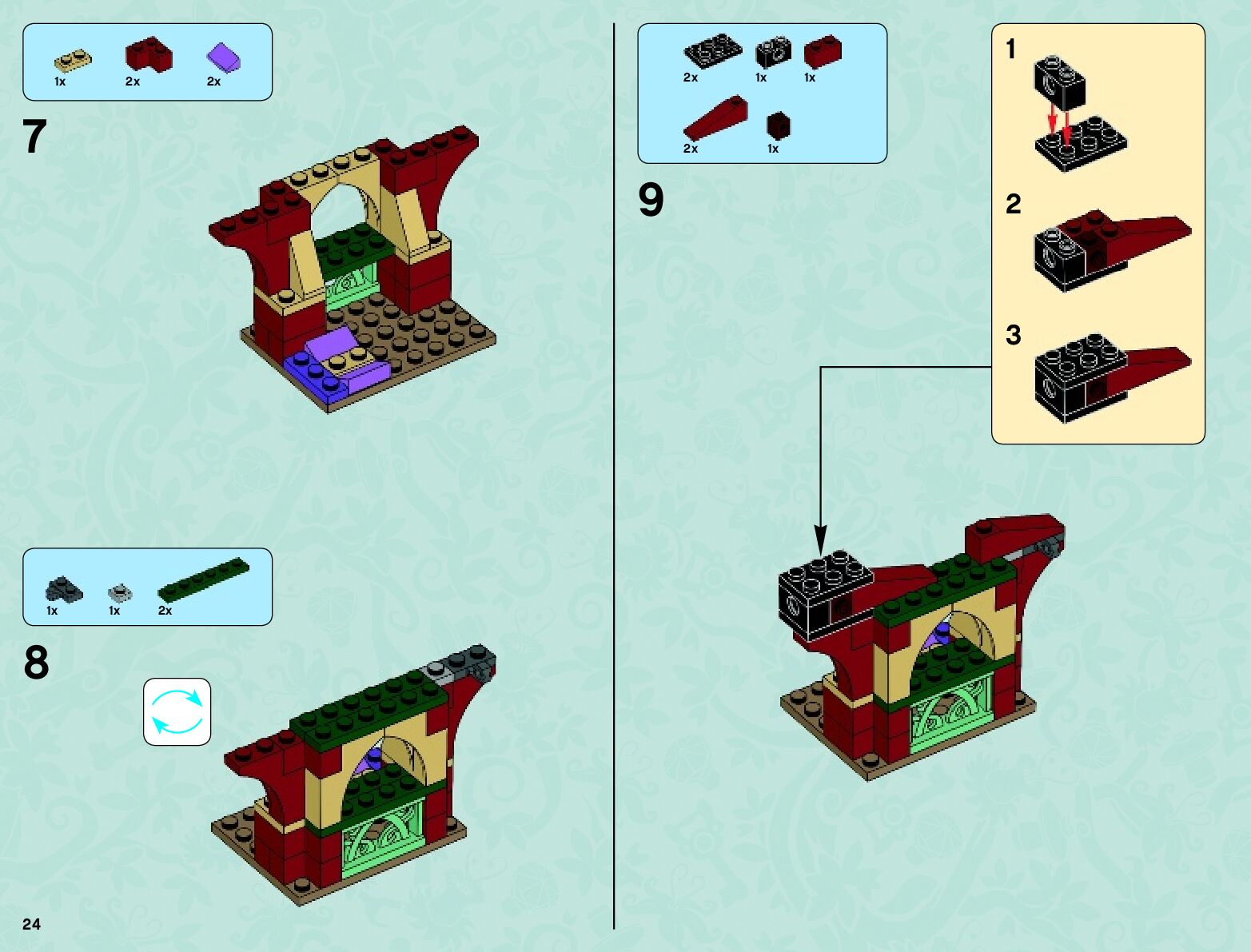 1x 2x 2x

7

1x 1x 2x

8

24

2x 1x 1x

2x 1x

9

1

2

3