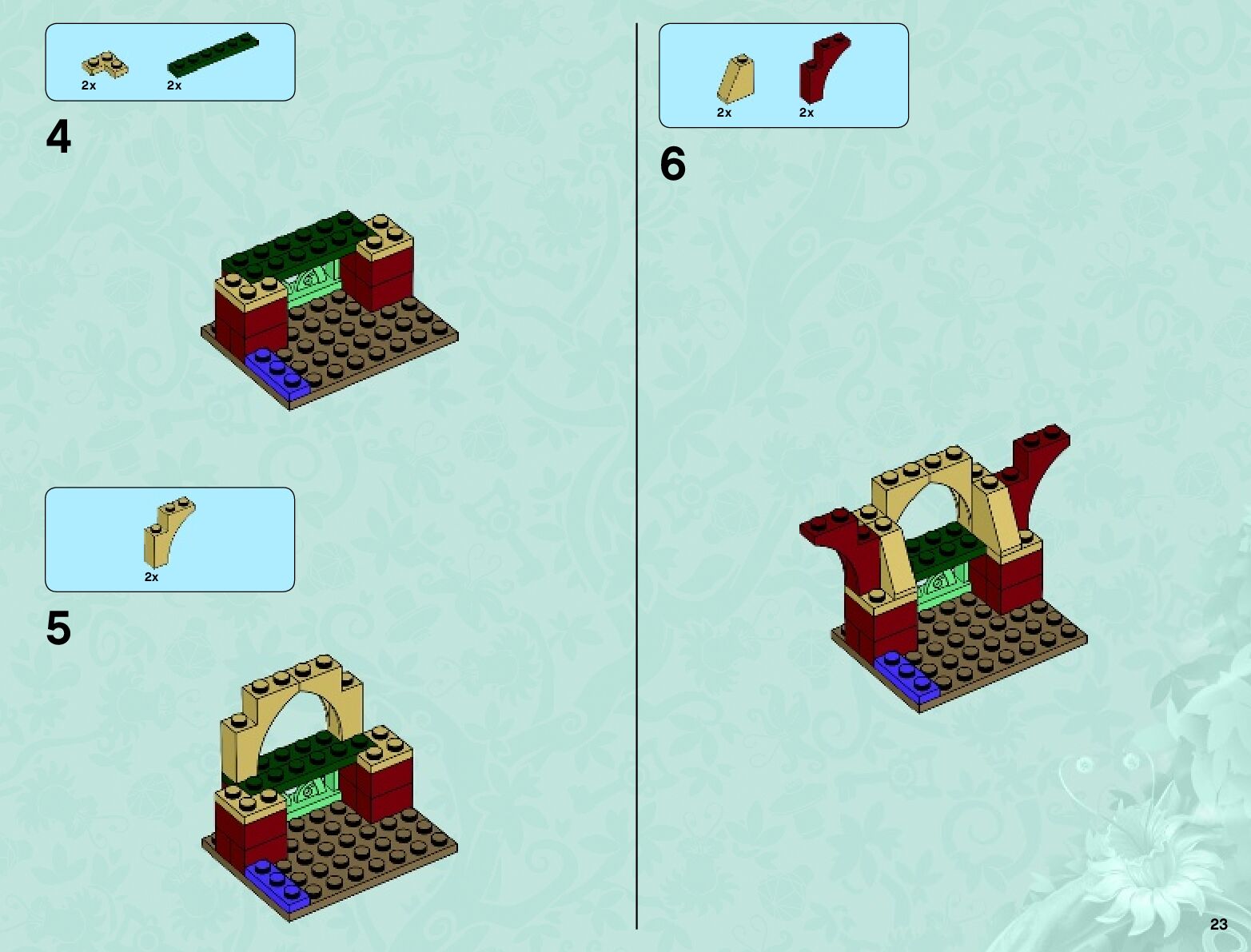 2x 2x

4

2x

5

2x 2x

6

23