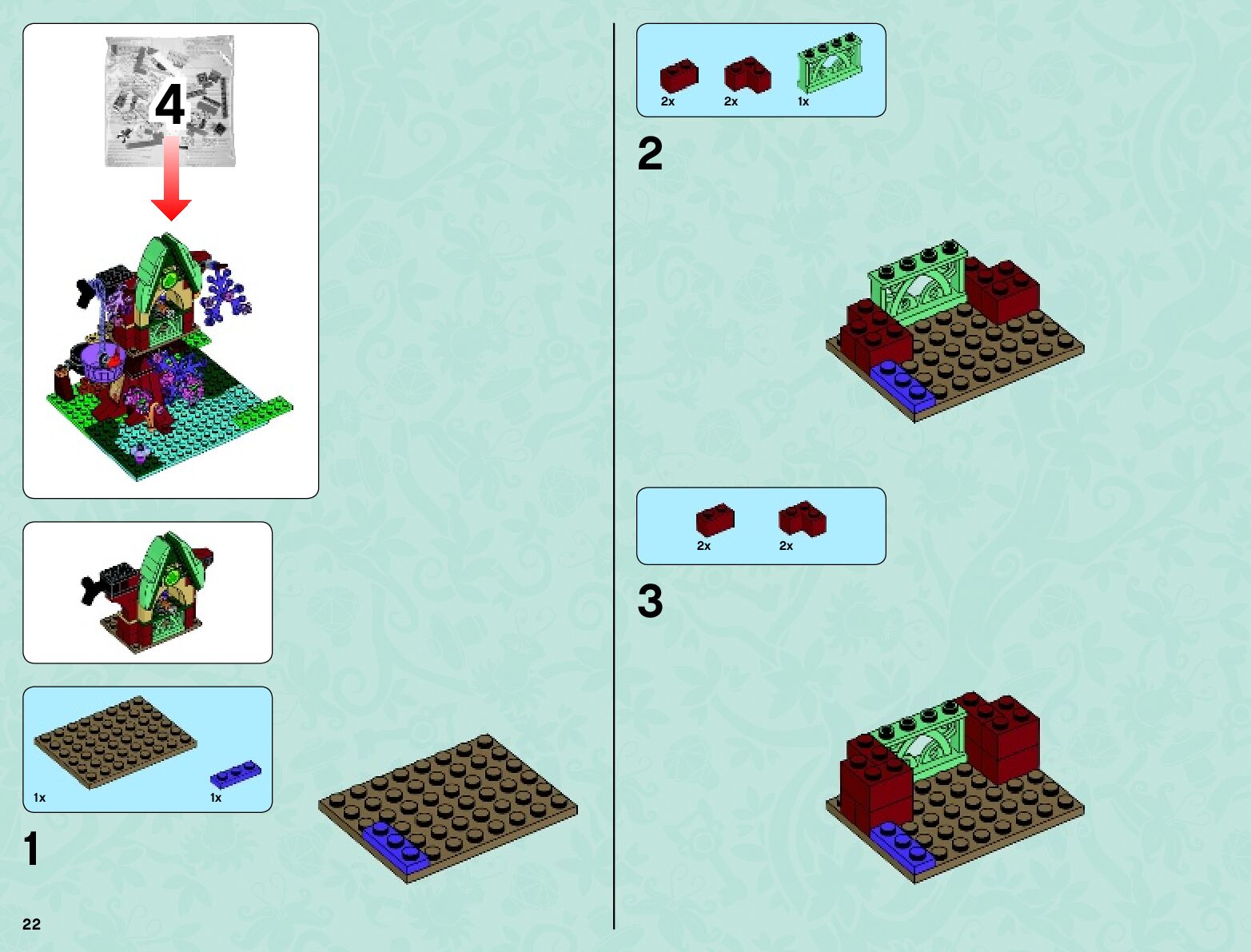 4

1x 1x

1

22

2x 2x 1x

2

2x 2x

3