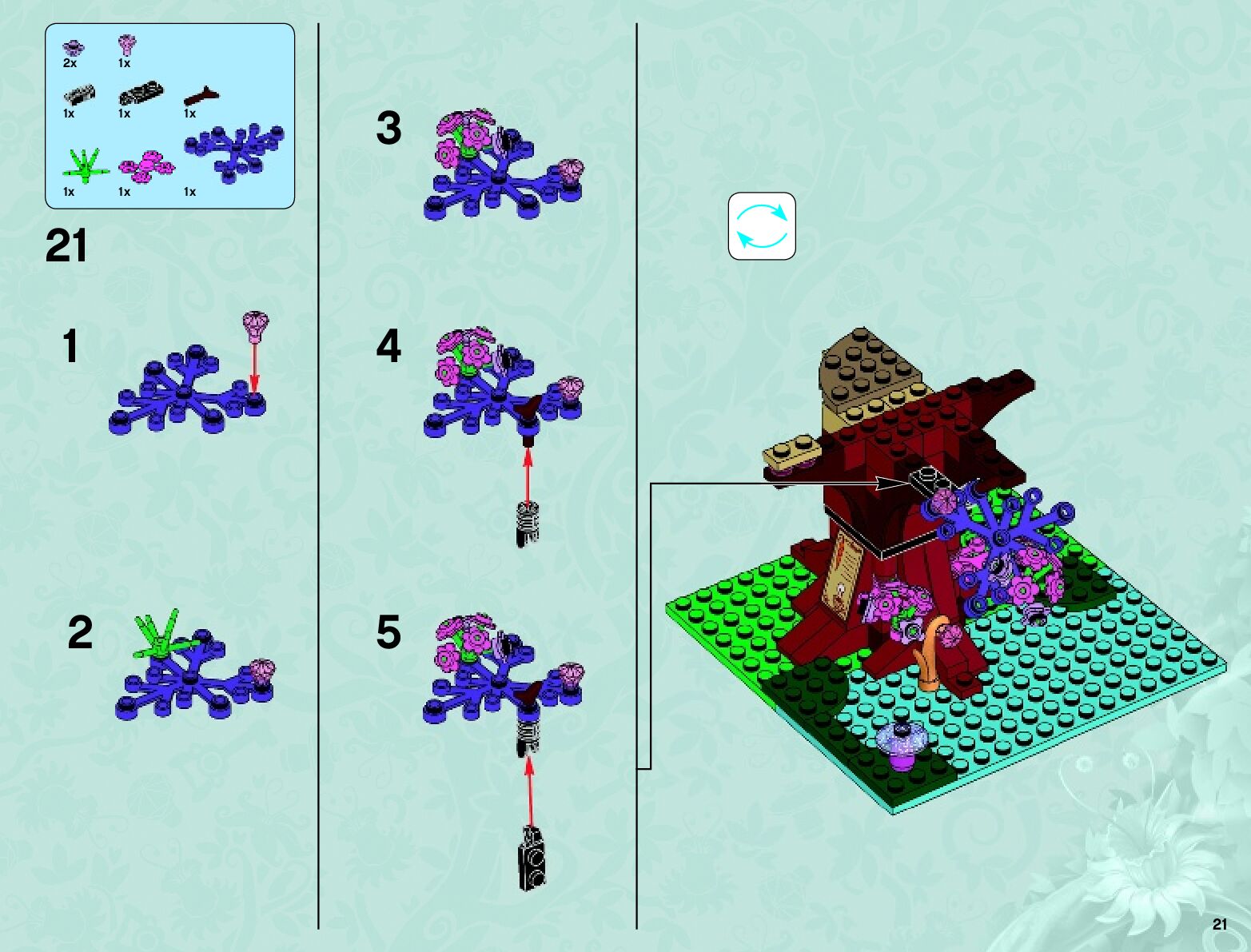 2x 1x

1x 1x 1x

1x 1x 1x

21

1

2

3

4

5

21