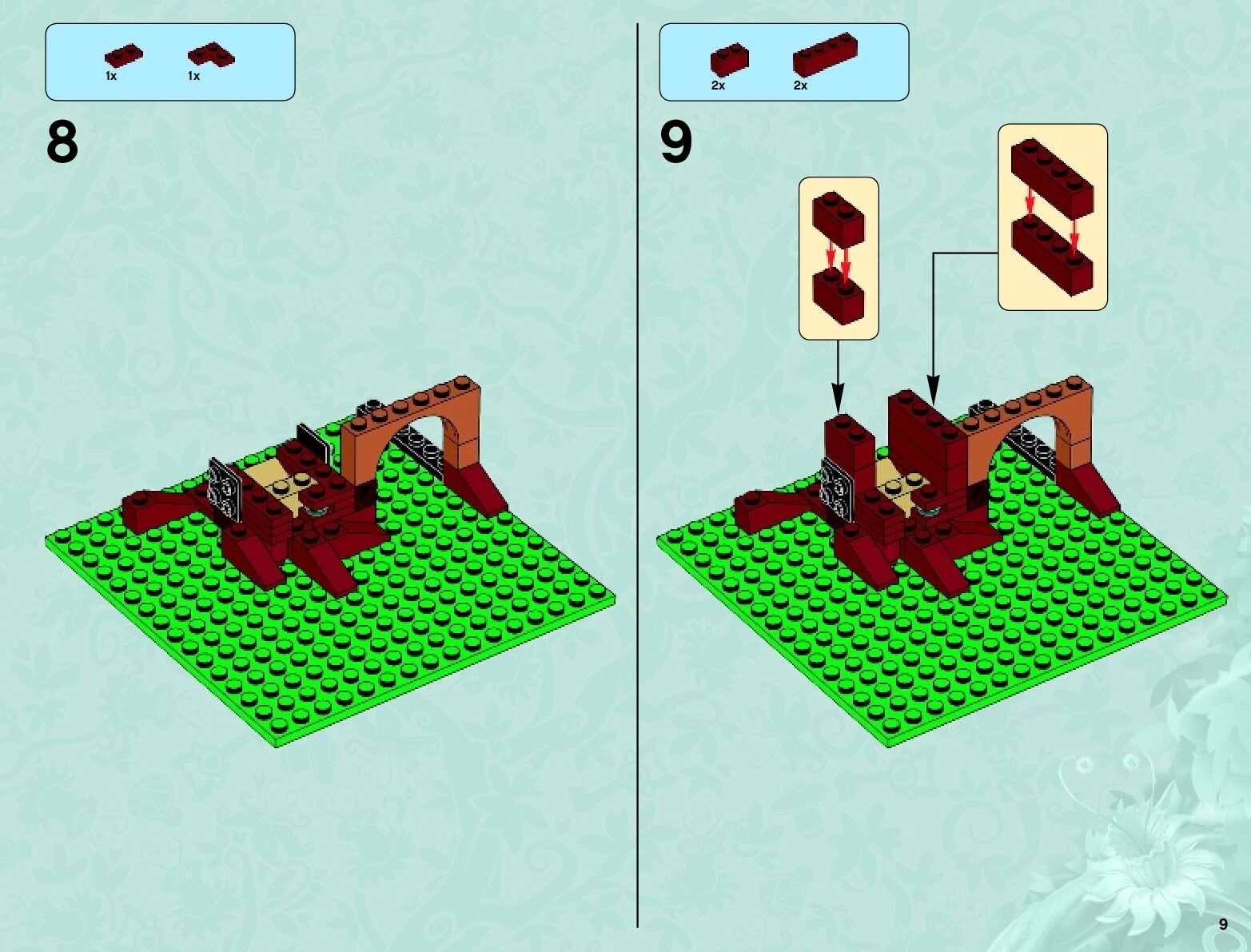 1x 1x

8

2x 2x

9

9