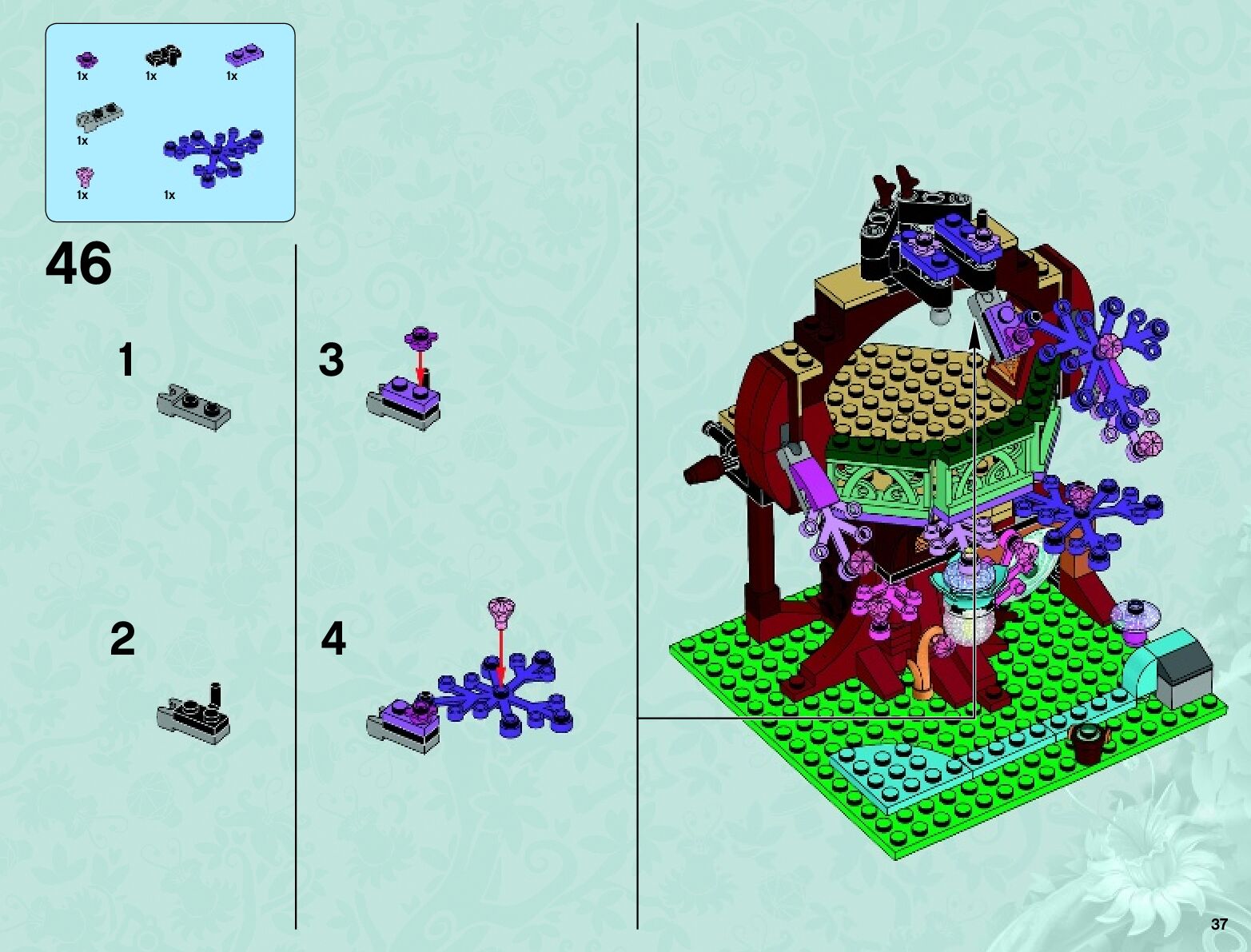 1x 1x 1x

1x

1x 1x

46

1

2

3

4

37