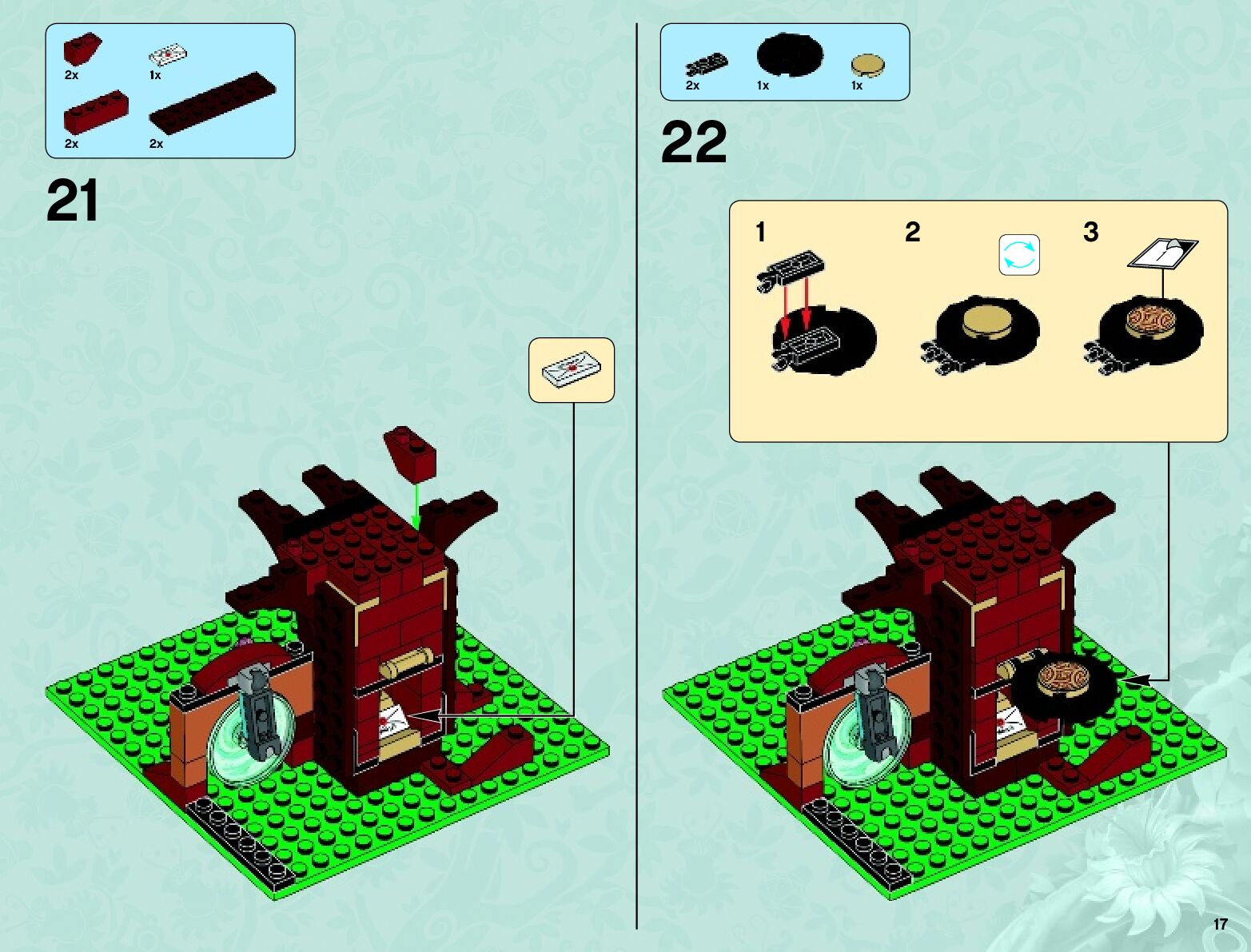 2x
1x
2x
2x

21

2x
1x
1x

22

1
2
3

17