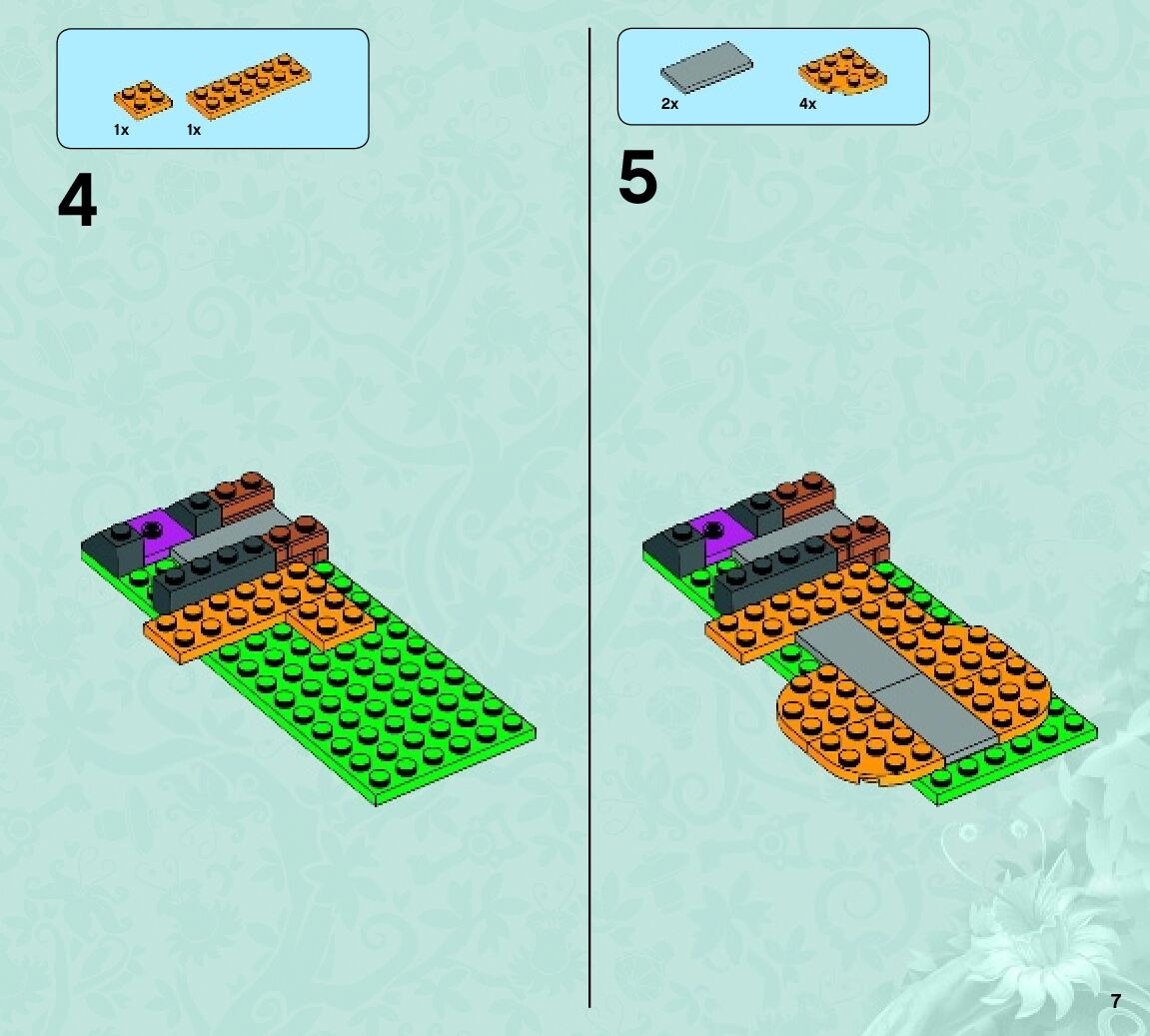 1x 1x

4

2x 4x

5

7