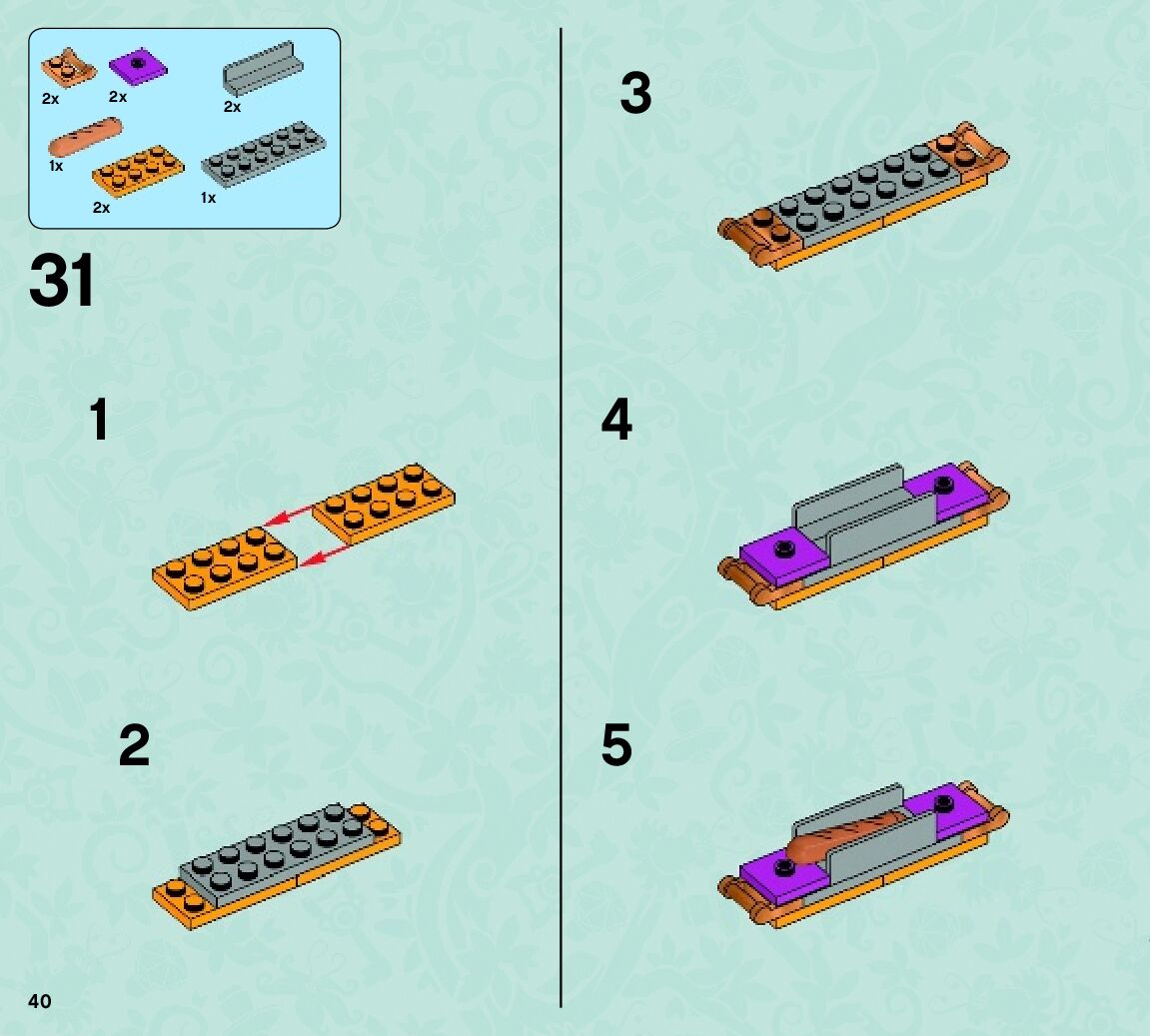 2x
2x
2x
1x
2x
1x

31

1

2

3

4

5

40