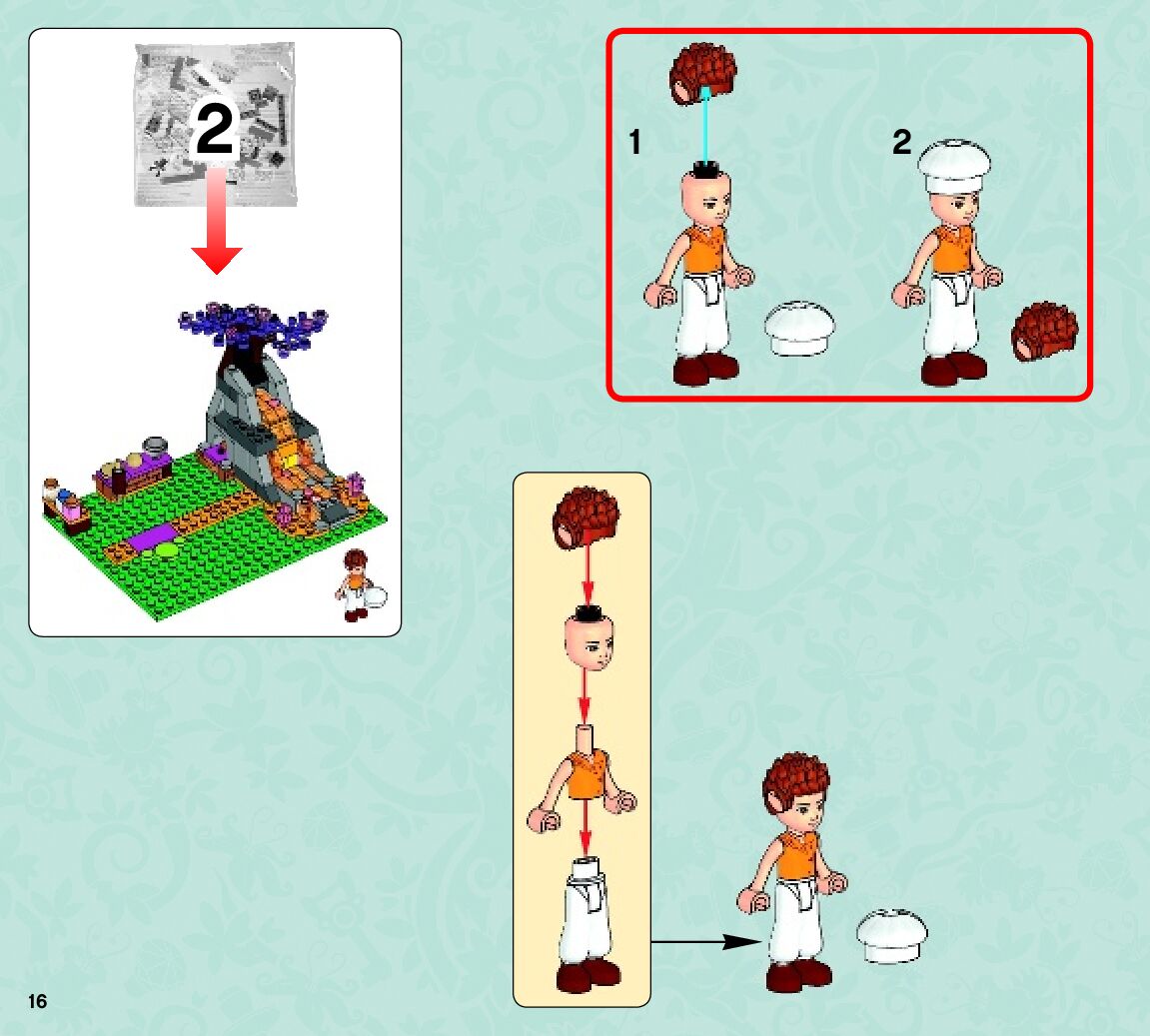 2

1

2

16