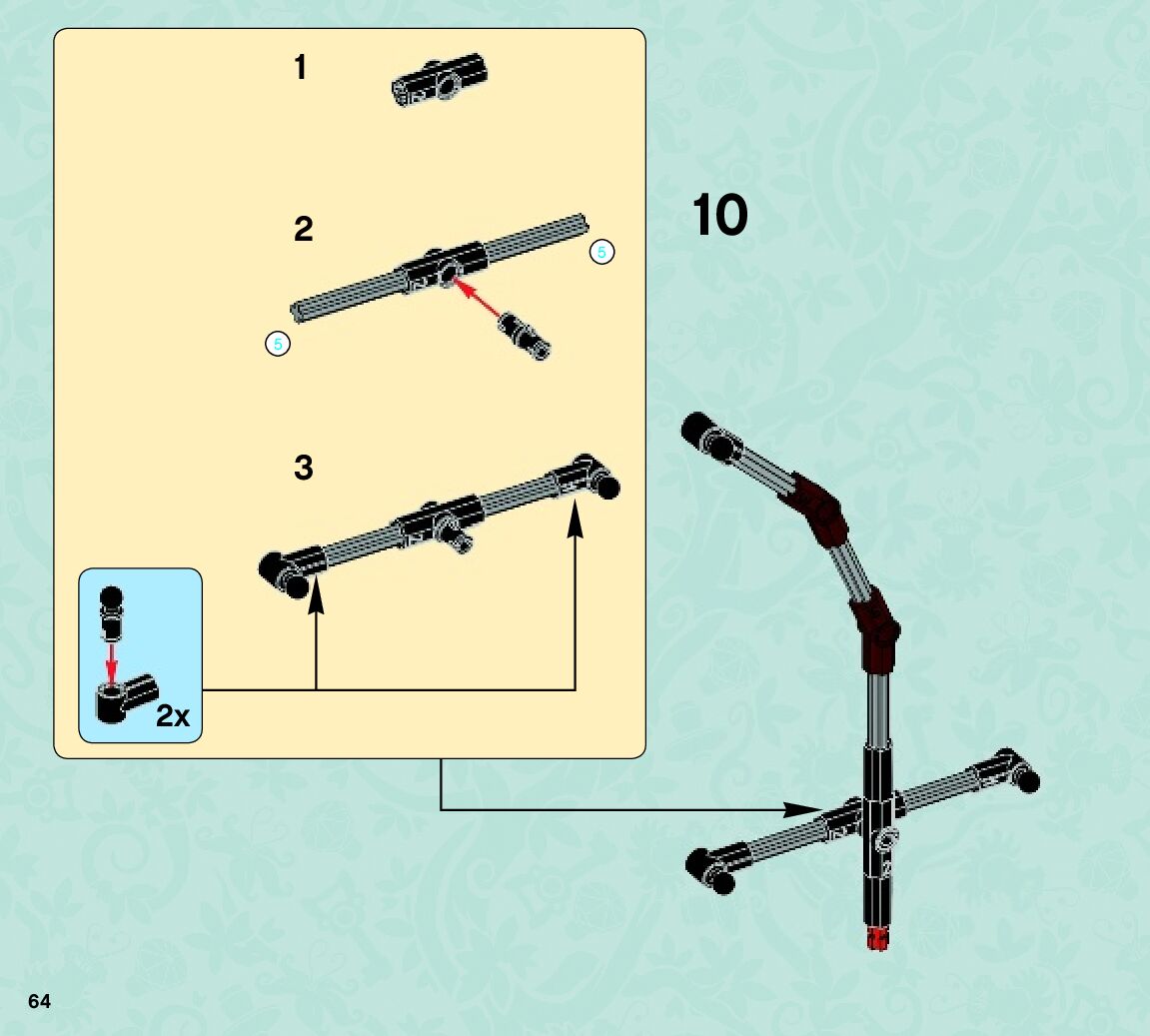 1

2

5

5

10

3

2x

64