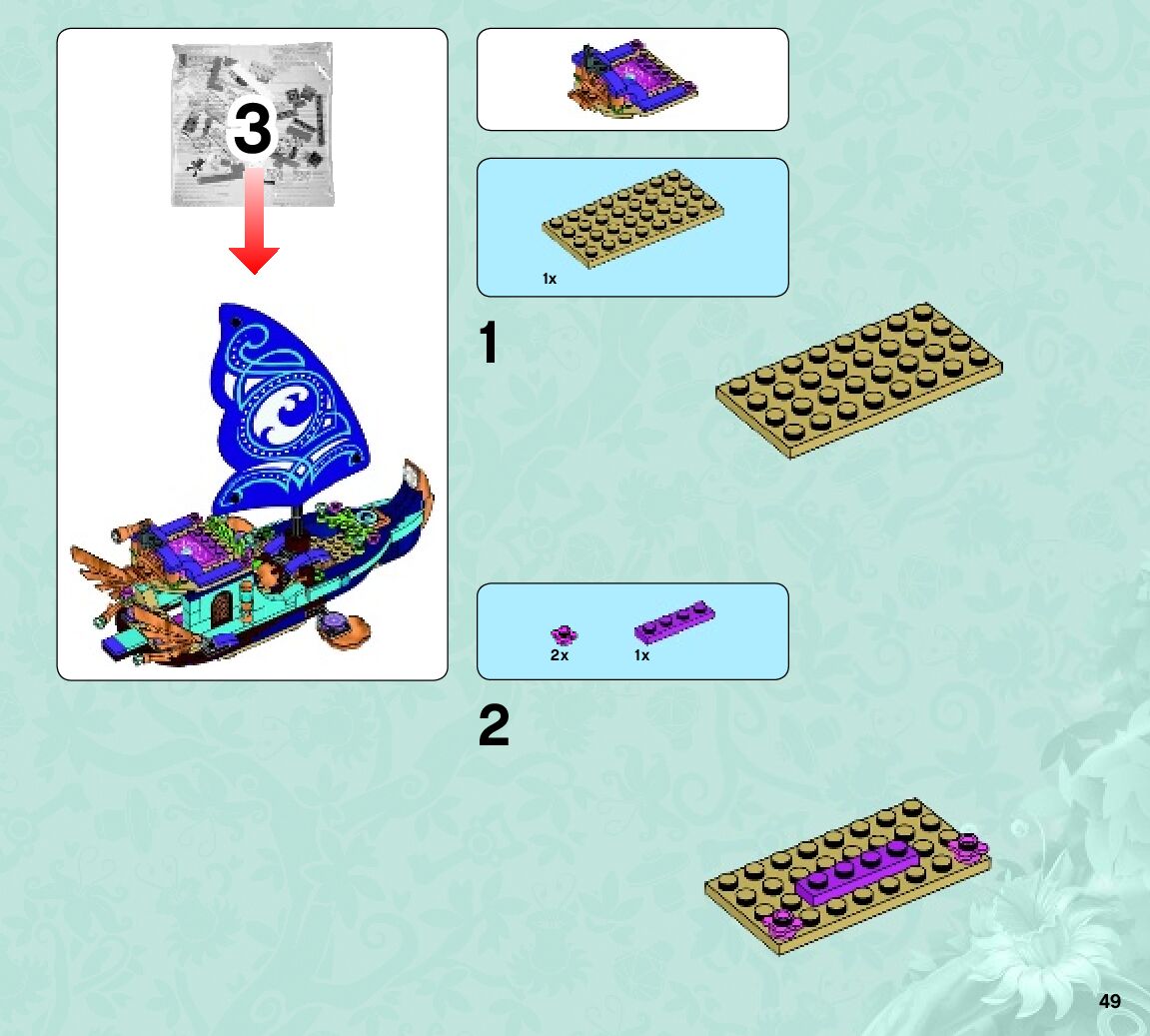 3

1x

1

2x 1x

2

49