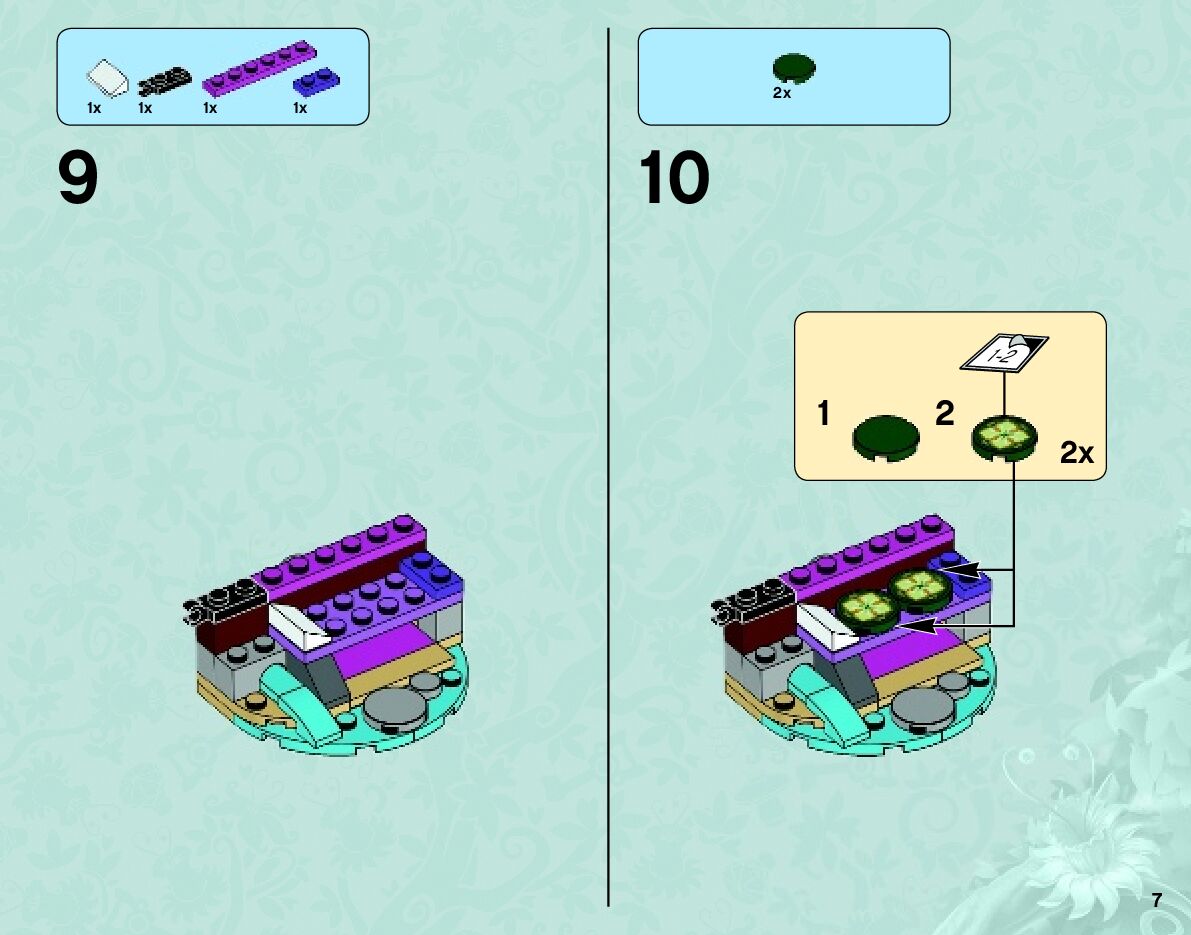 1x 1x 1x 1x

9

2x

10

1-2

1 2

2x

7