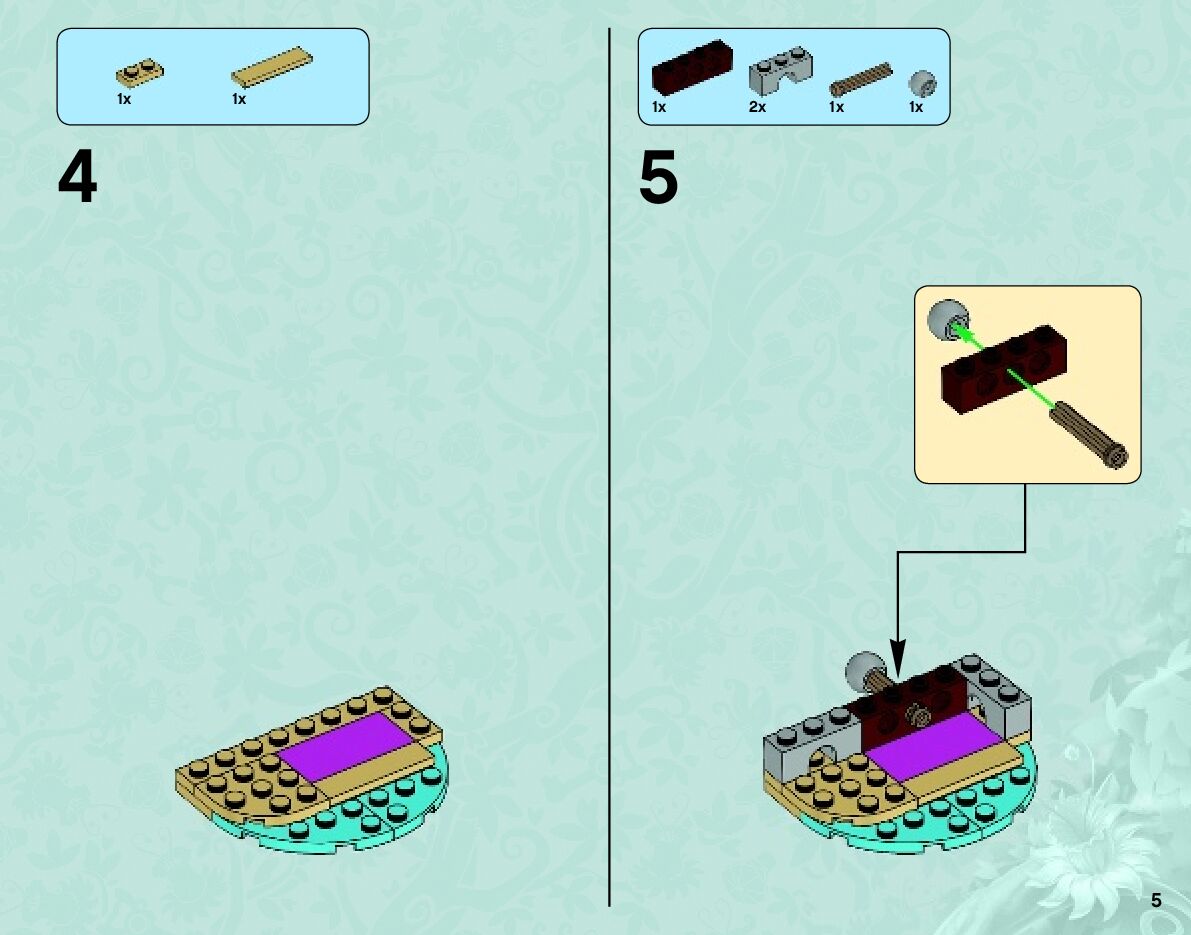 1x 1x

4

1x 2x 1x 1x

5

5