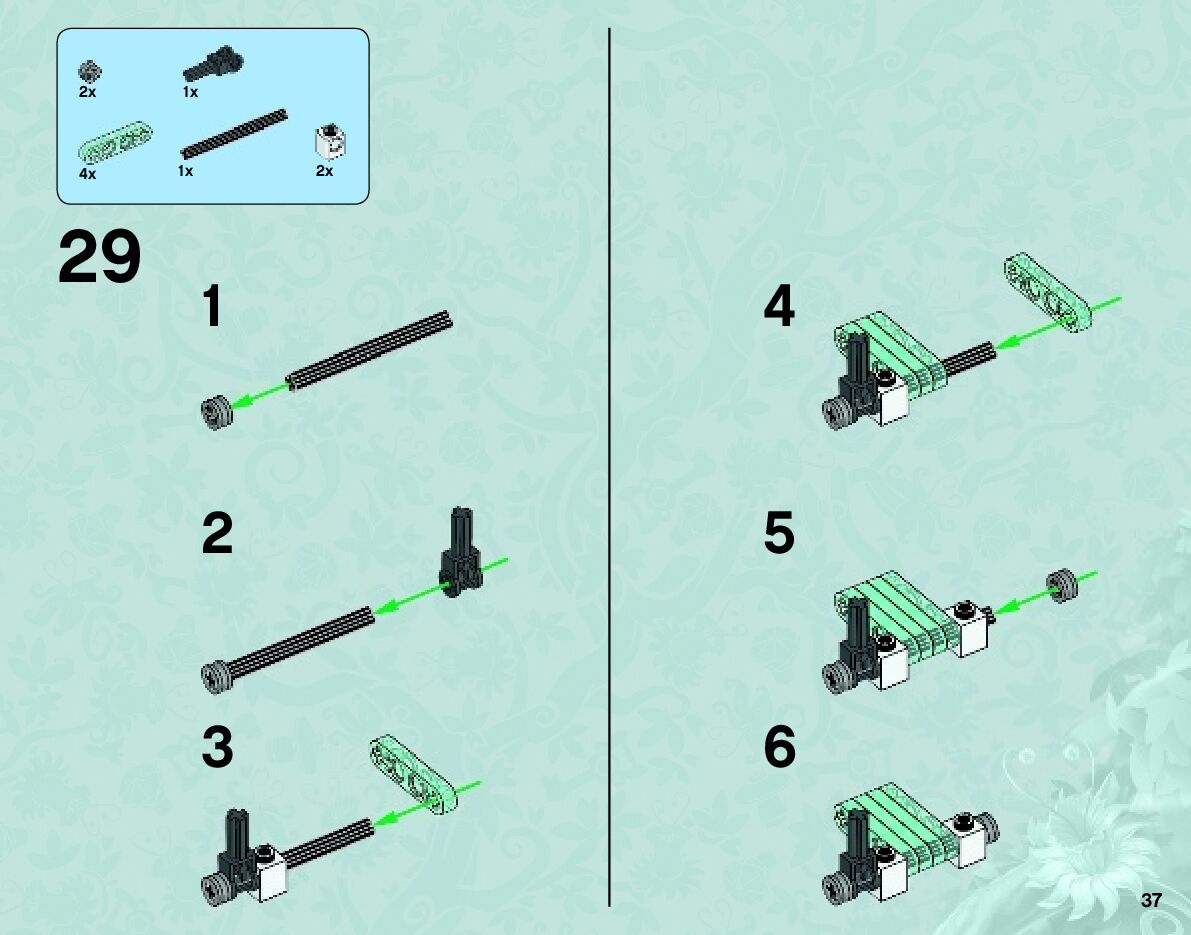 2x
1x
4x
1x
2x

29

1

2

3

4

5

6

37