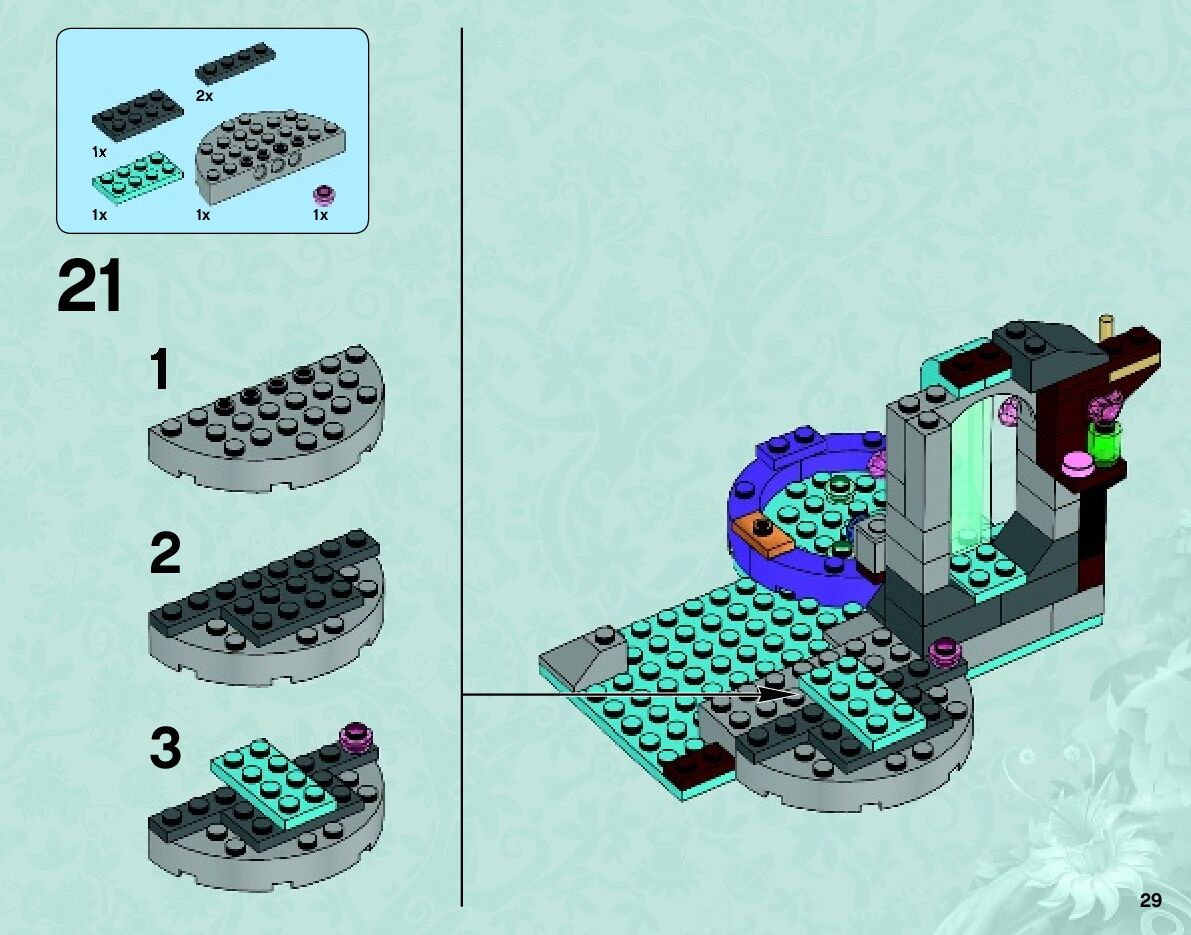 2x
1x
1x
1x
1x

21

1

2

3

29