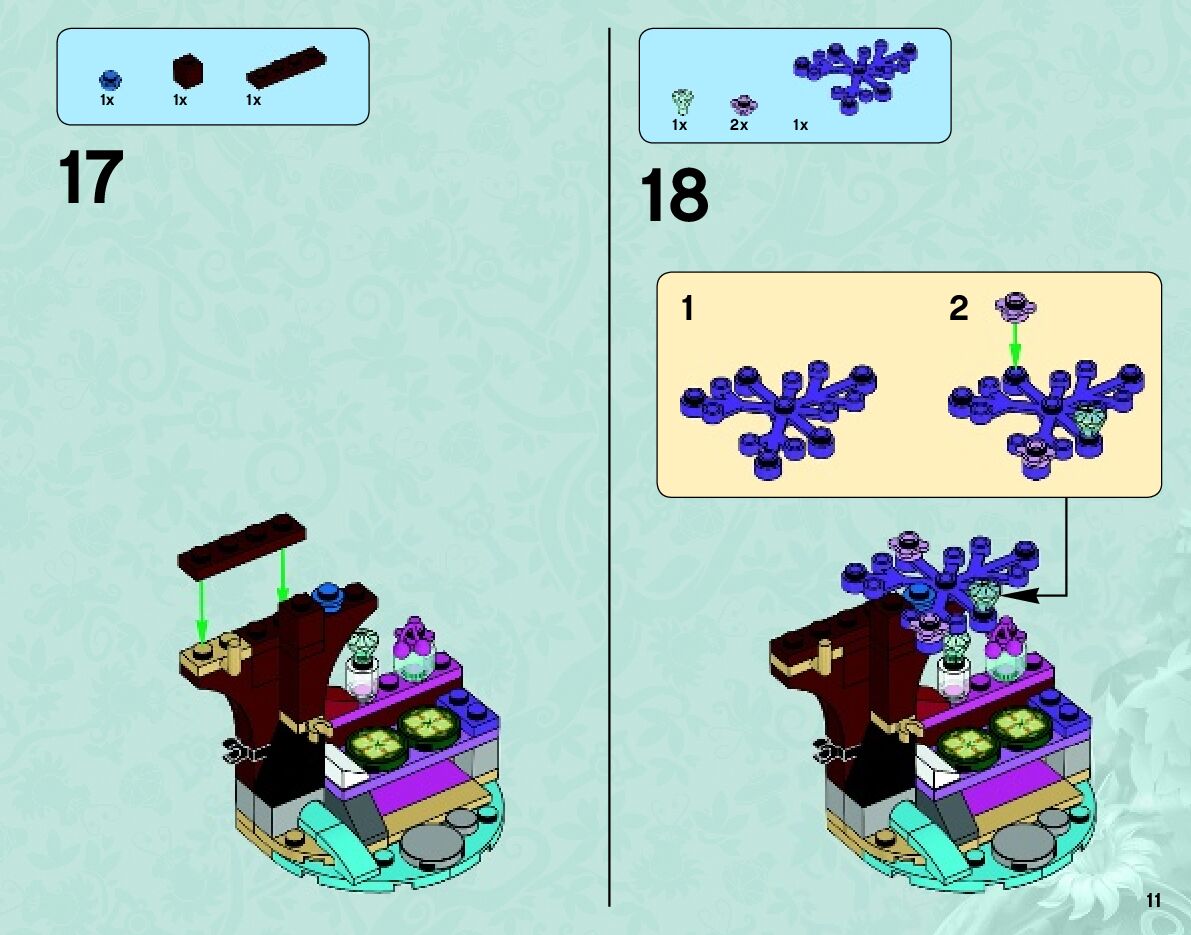 1x 1x 1x

17

1x 2x 1x

18

1

2

11