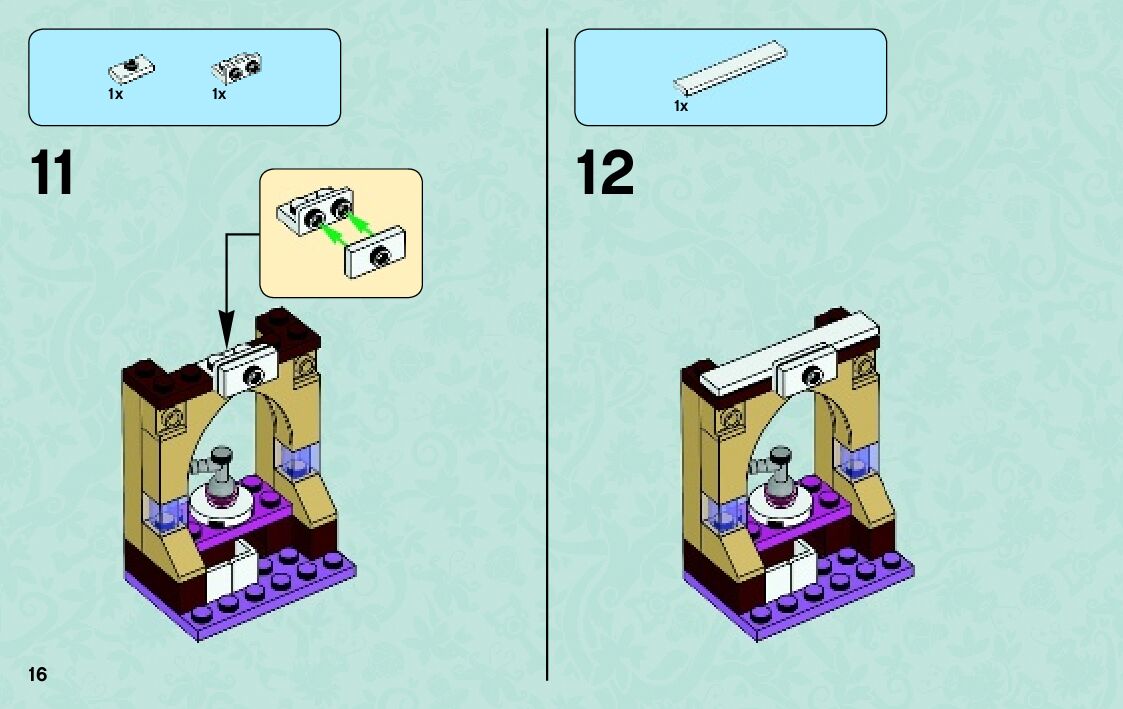 1x 1x

11

16

1x

12