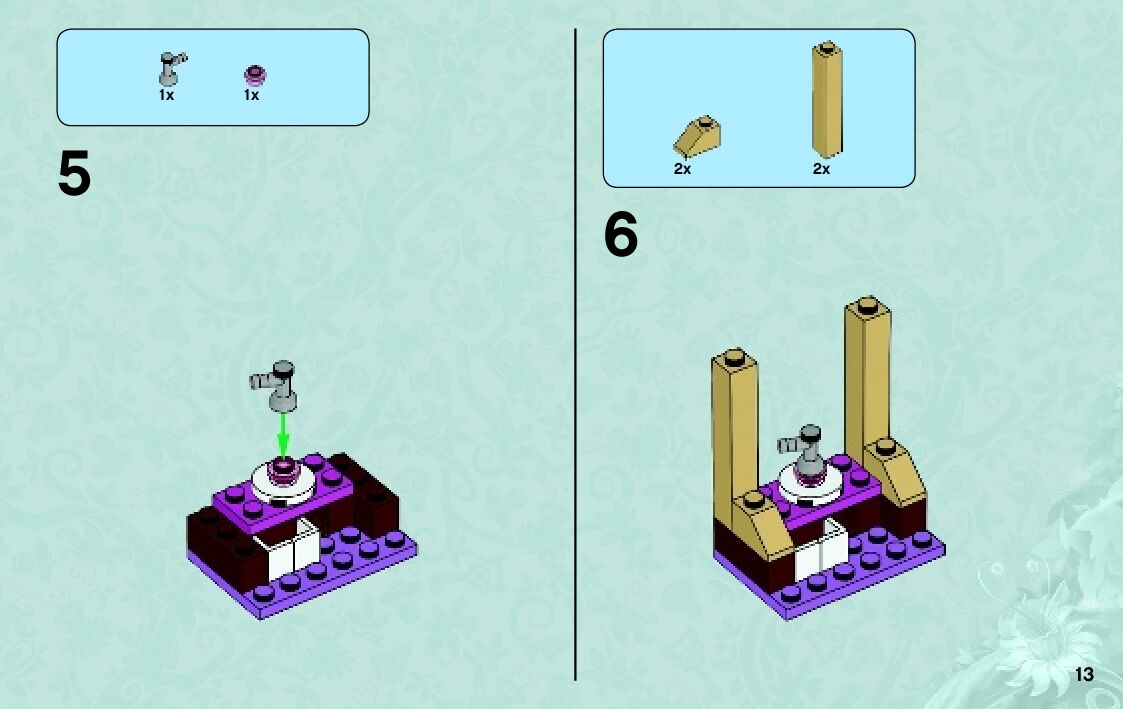 1x 1x

5

2x 2x

6

13