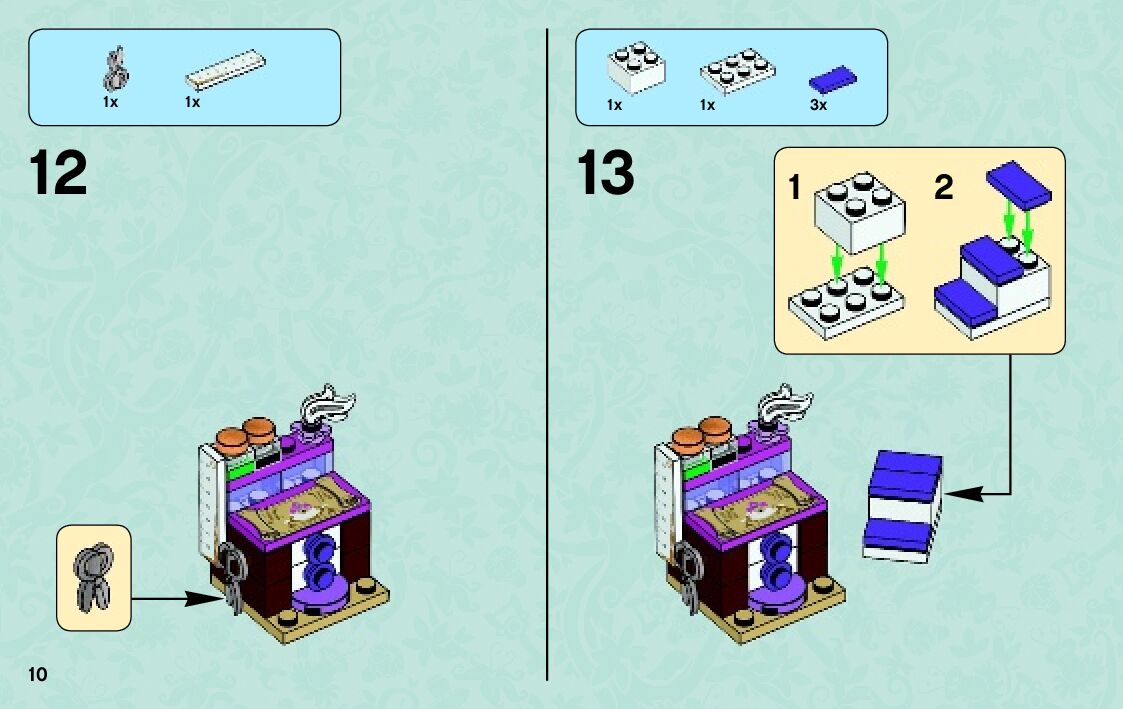 1x 1x

12

10

1x 1x 3x

13

1 2