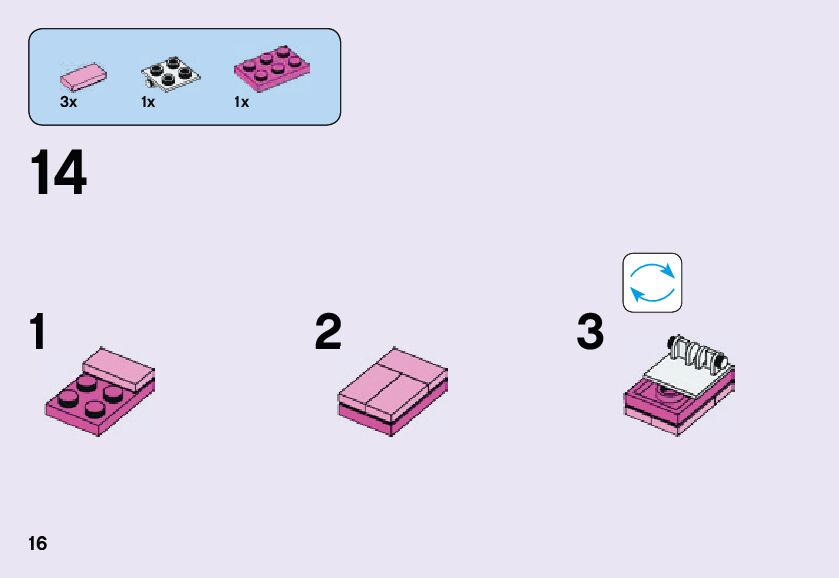 3x 1x 1x

14

1

2

3

16