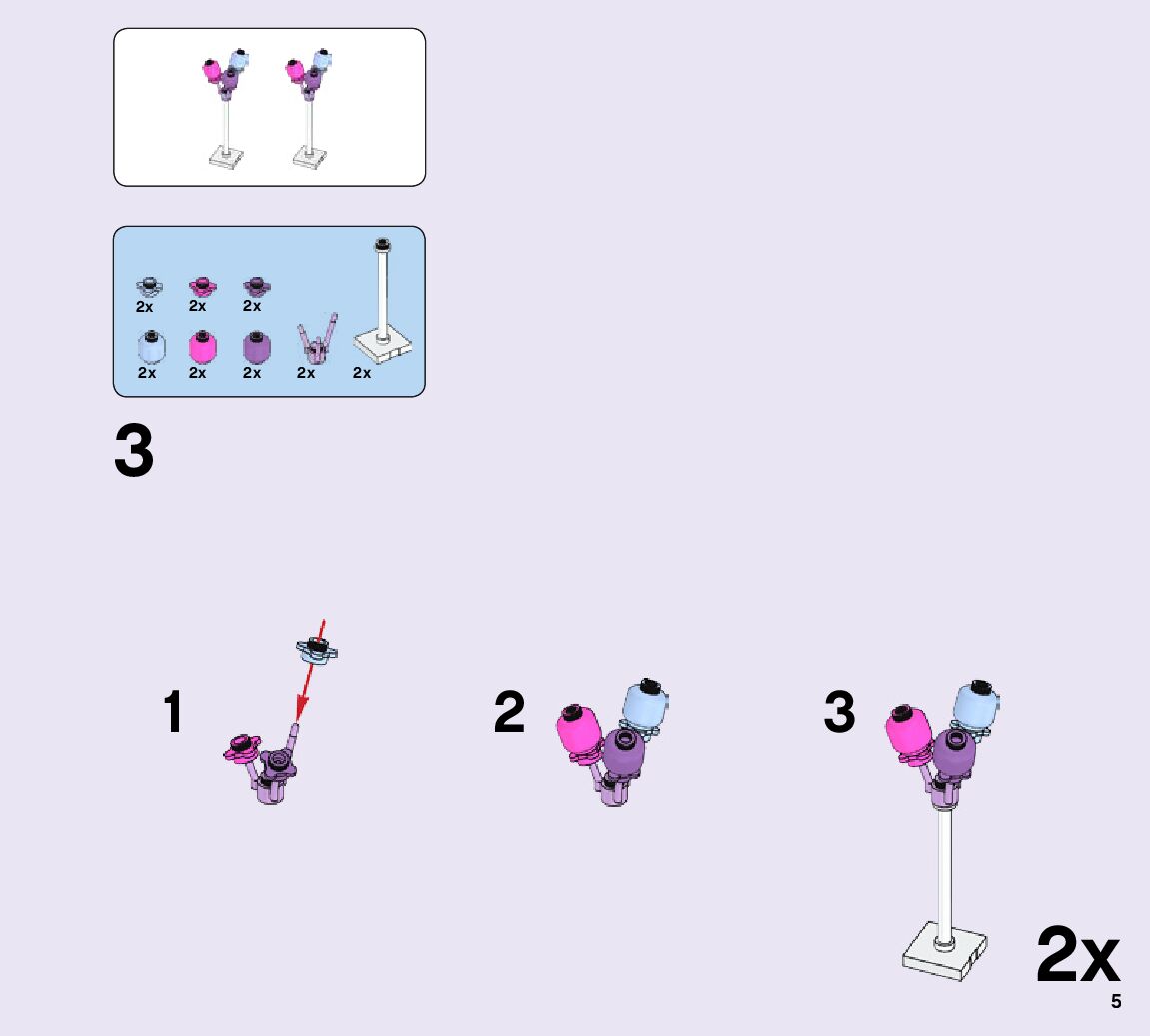 2x 2x 2x
2x 2x 2x 2x 2x

3

1

2

3

2x

5