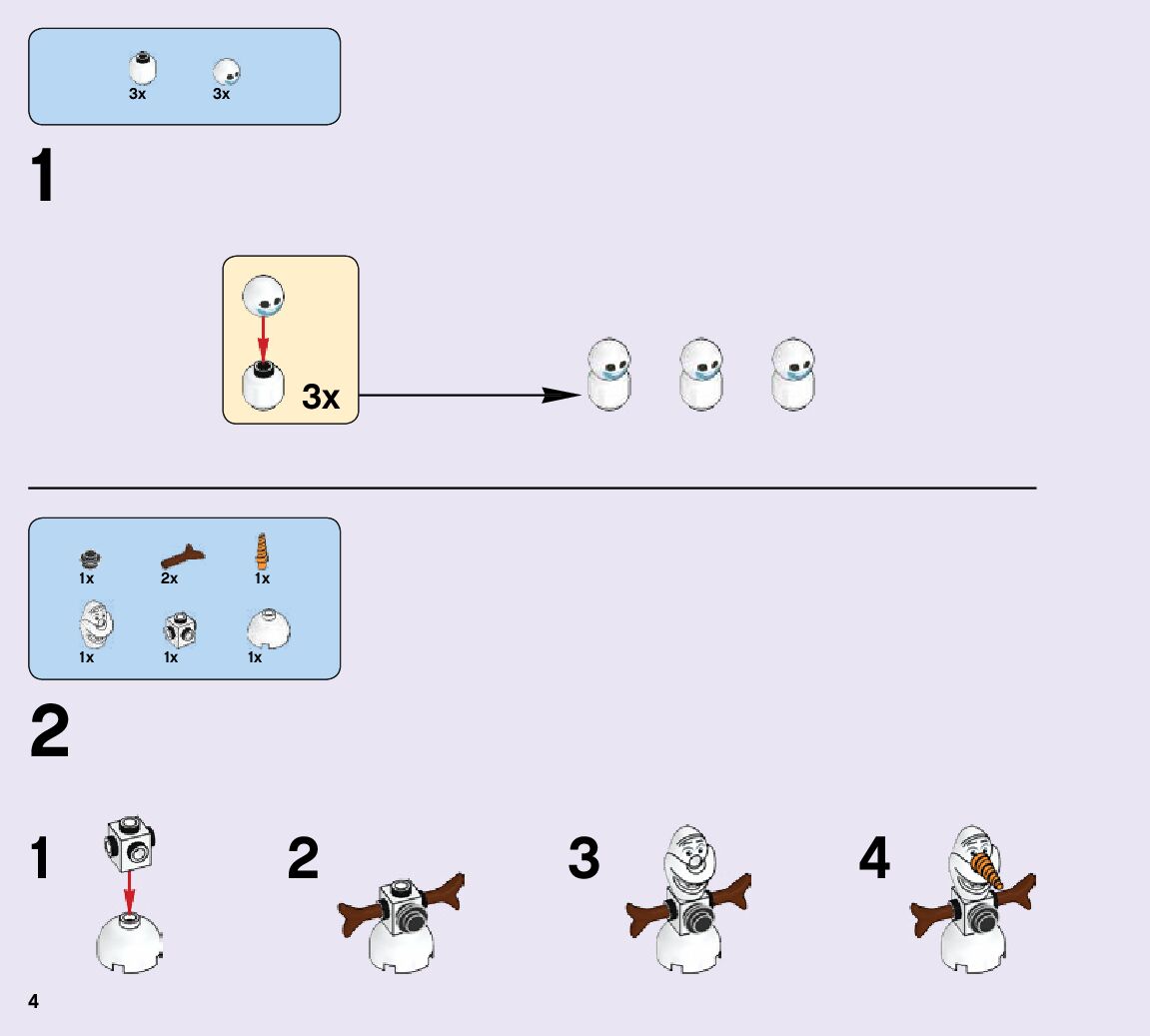 3x 3x

1

3x

1x 2x 1x
1x 1x 1x

2

1

2

3

4

4