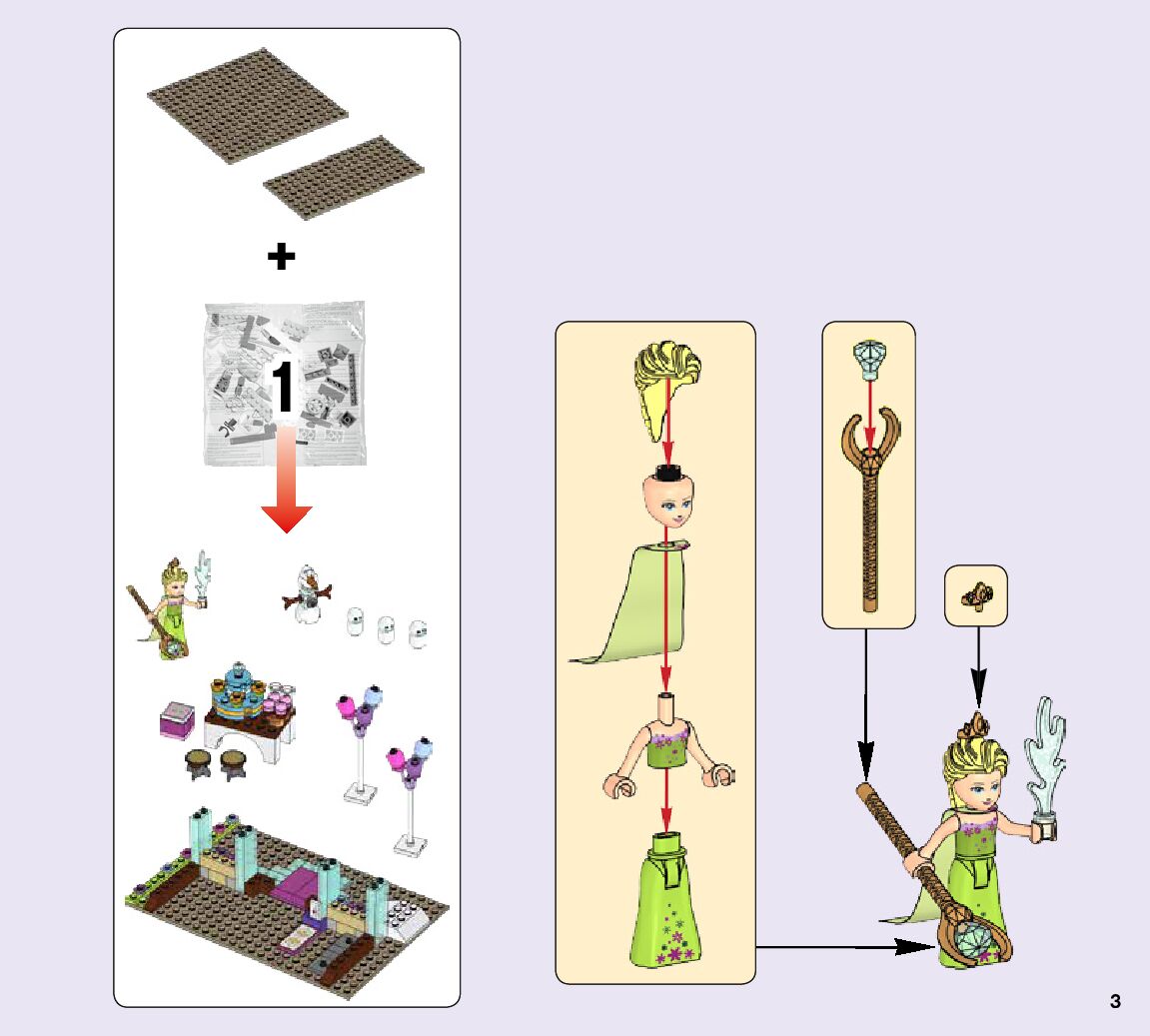 +

1

3