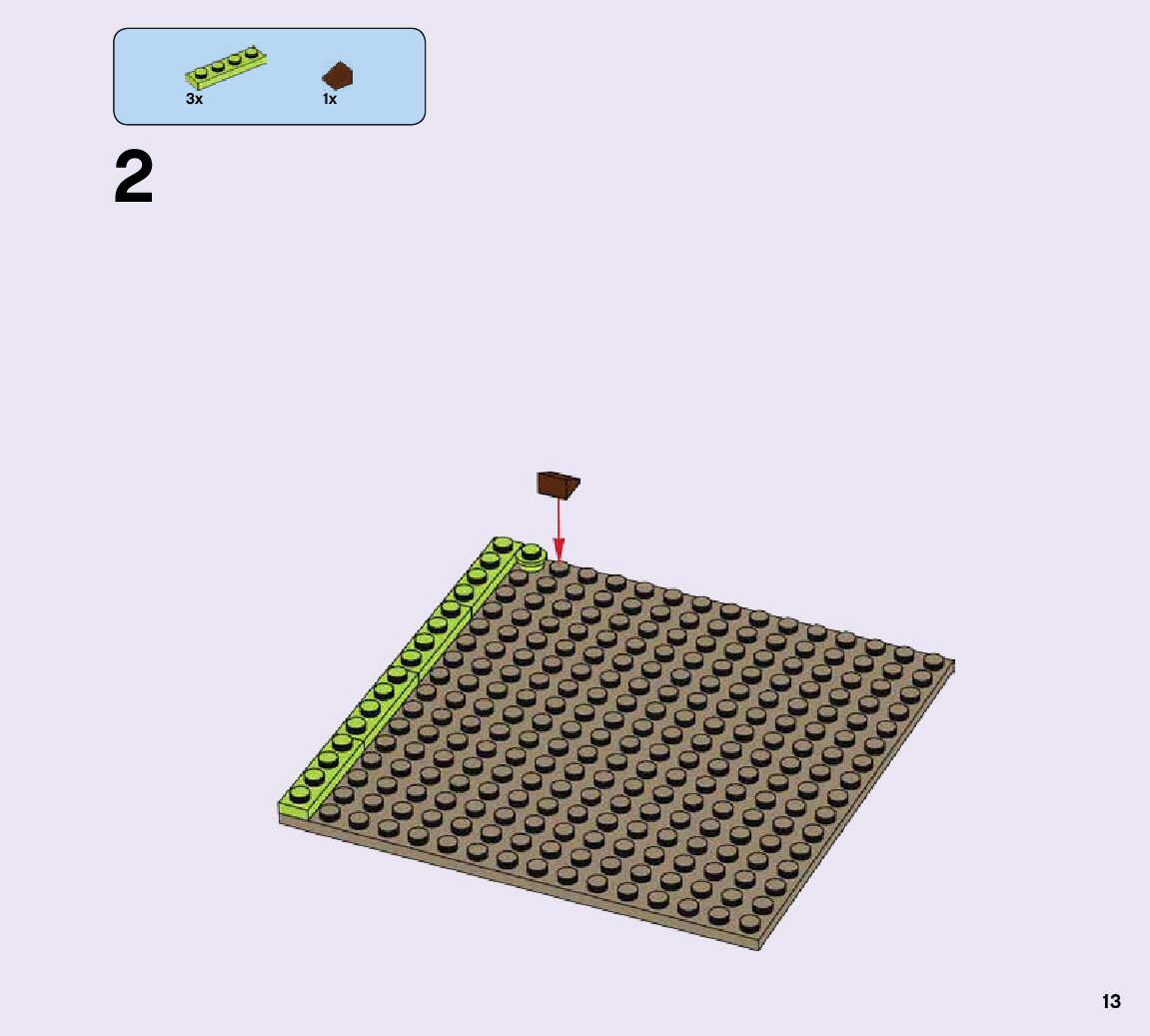 3x
1x

2

13