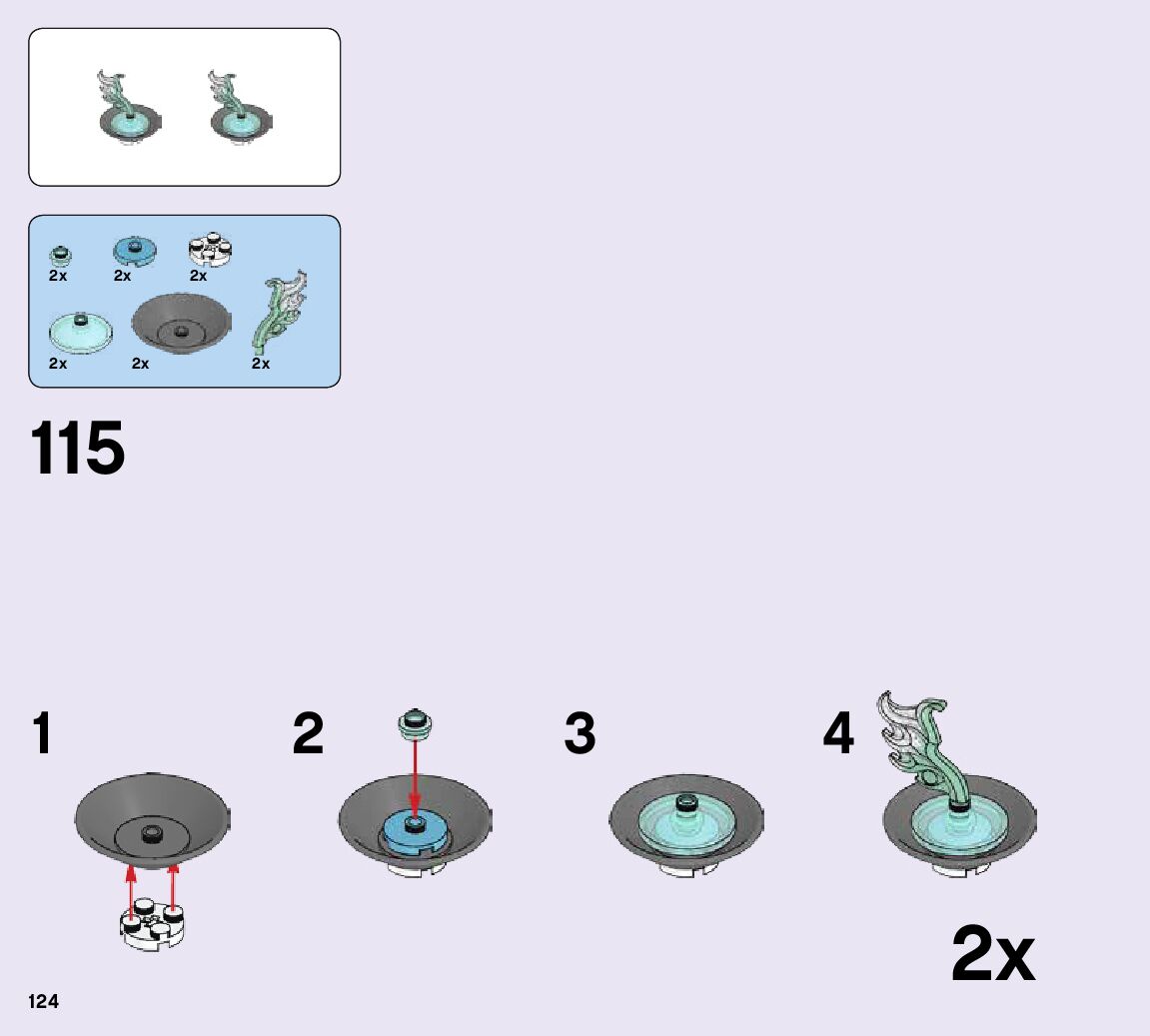 2x 2x 2x
2x 2x 2x

115

1

2

3

4

2x

124