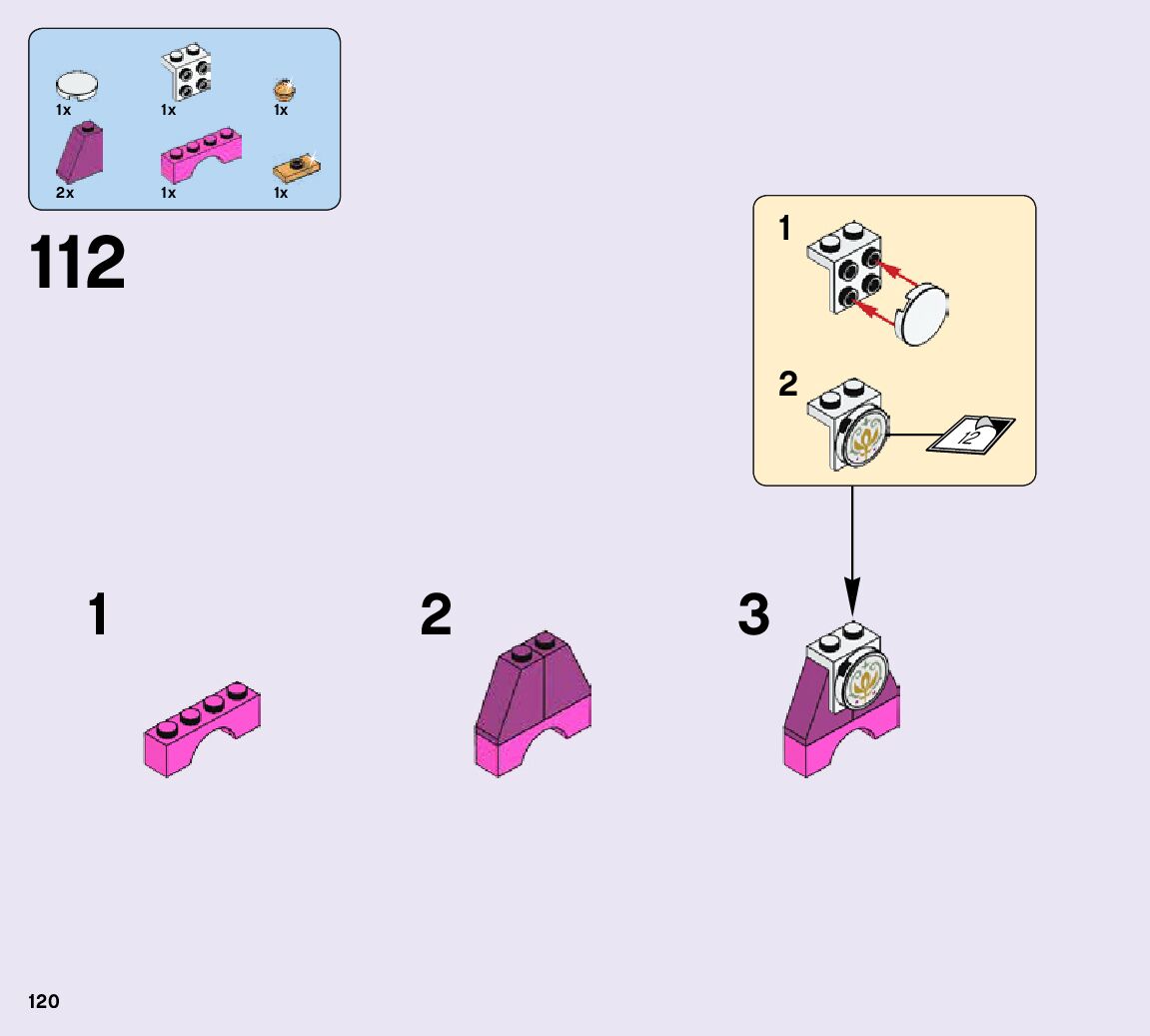 1x
1x
1x
2x
1x
1x

112

1

2

12

1

2

3

120