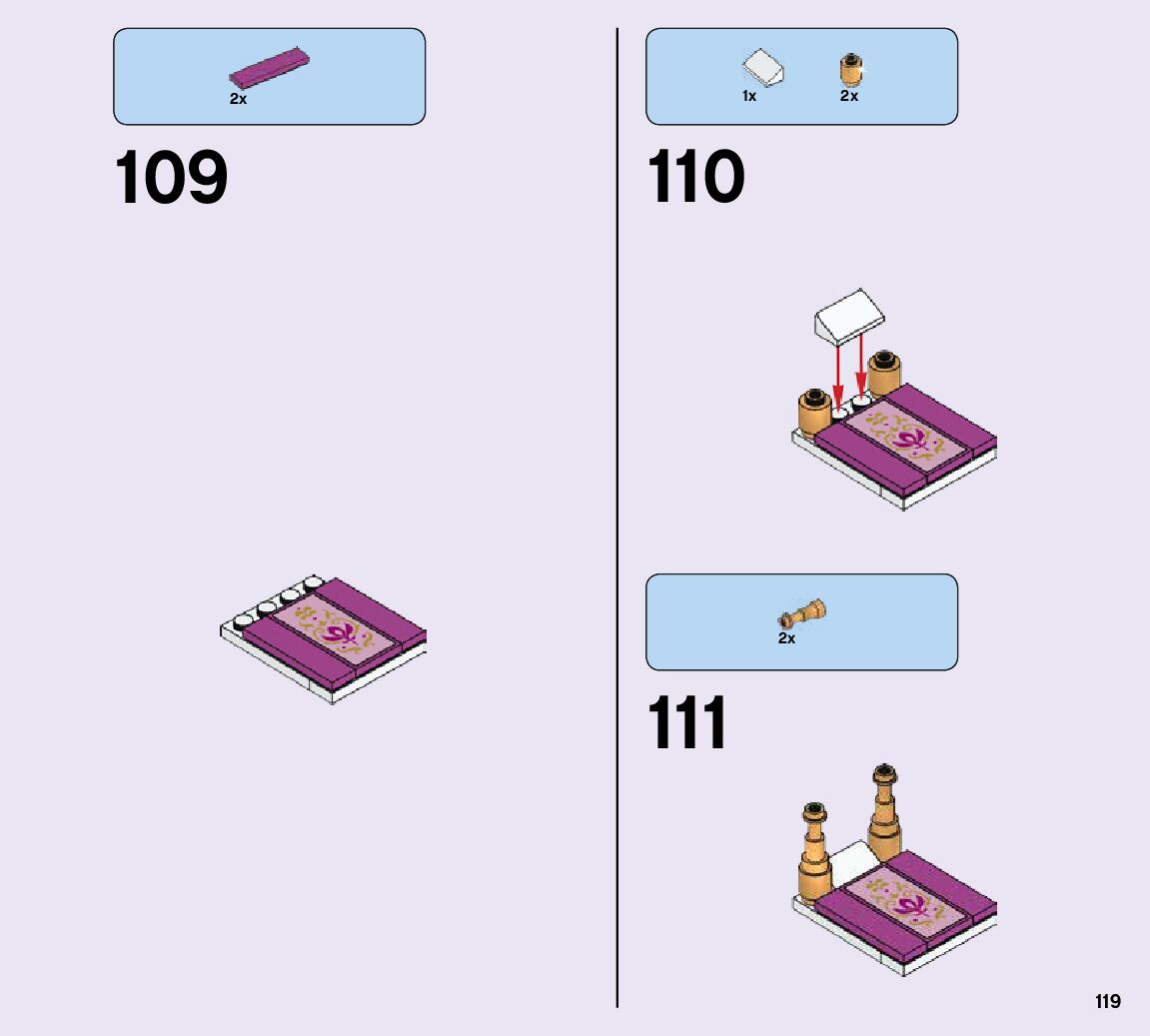 2x

109

1x 2x

110

2x

111

119