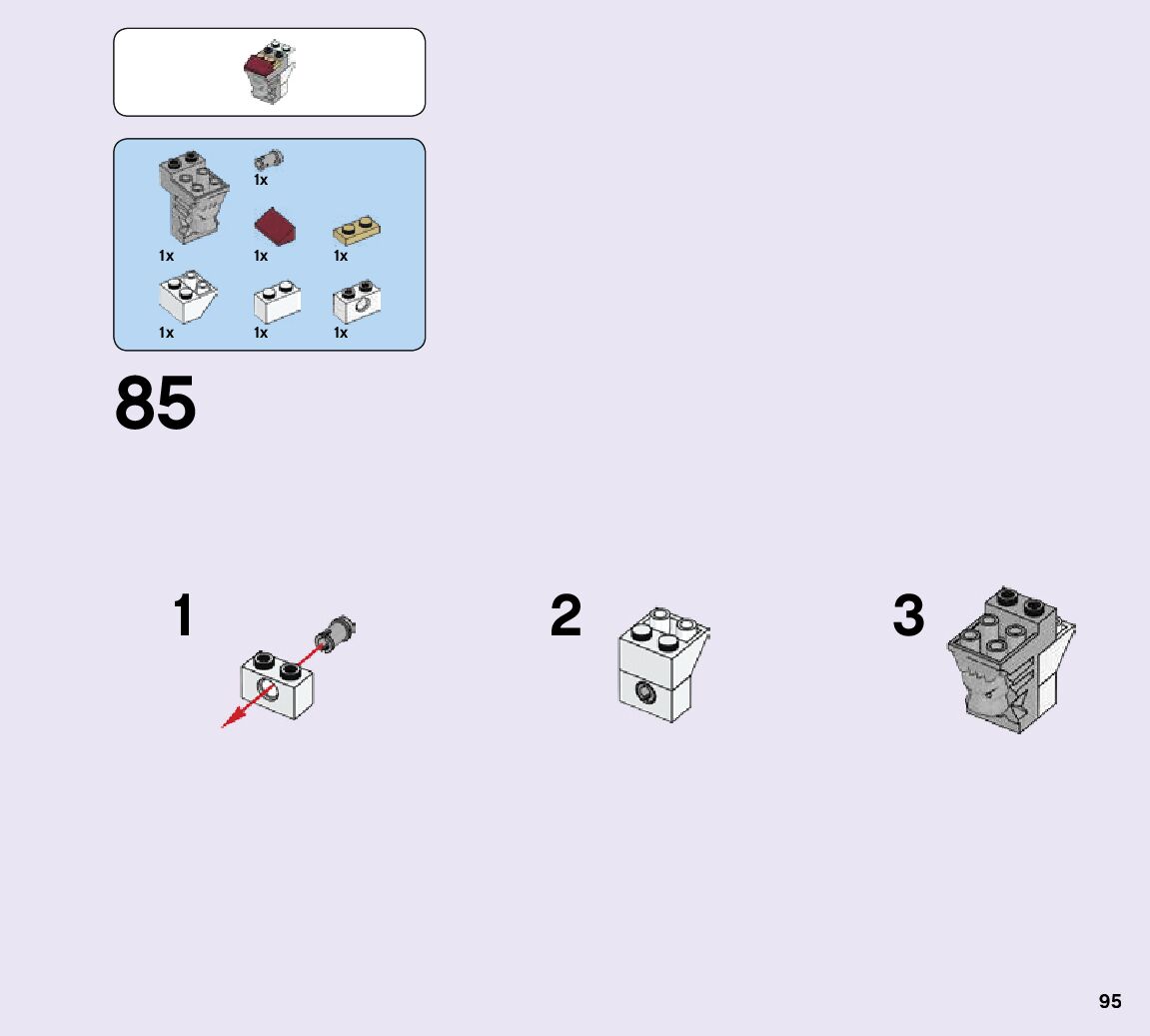 1x

1x

1x

1x

1x

1x

1x

85

1

2

3

95