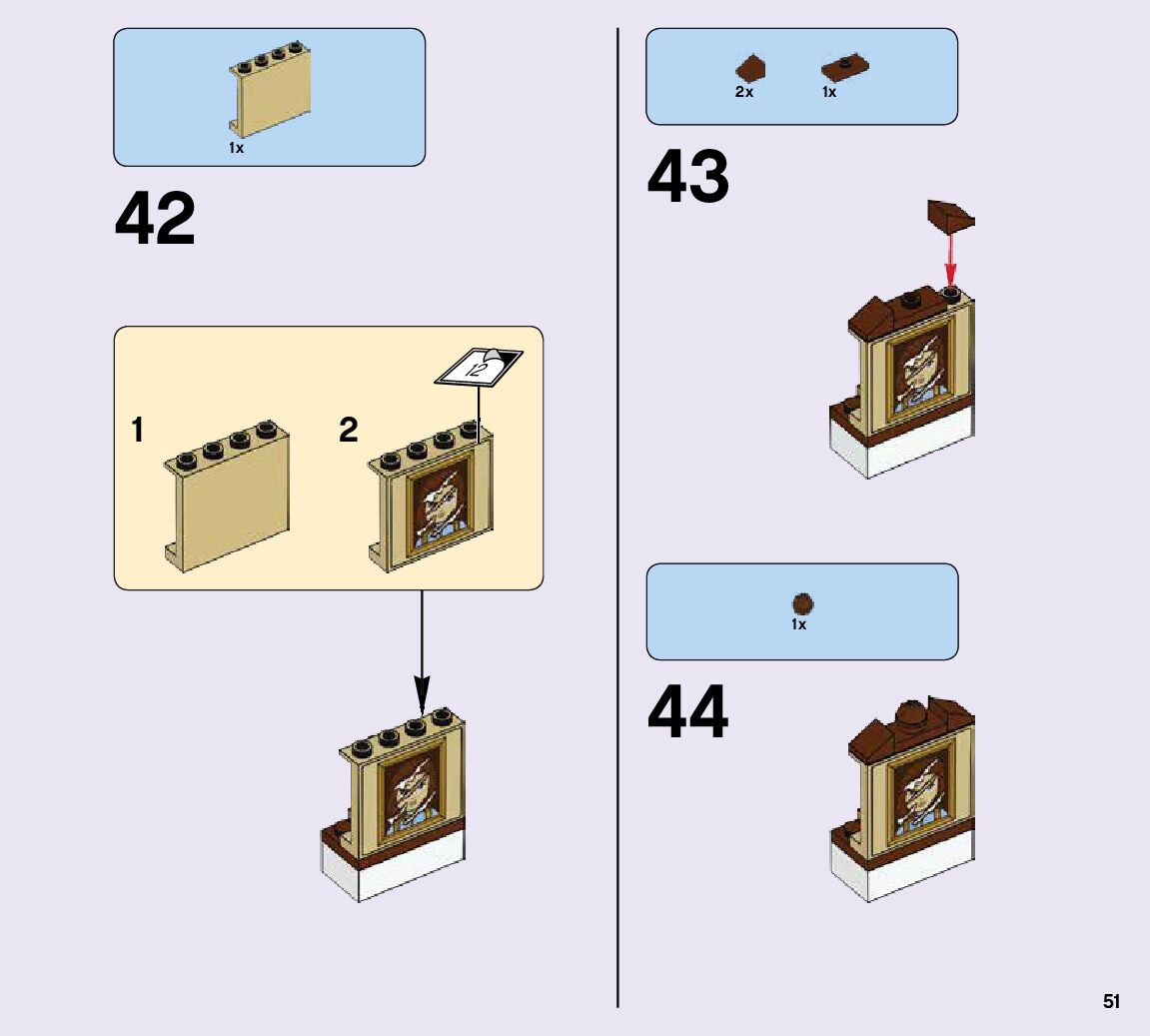 1x

42

1

2

12

2x 1x

43

1x

44

51