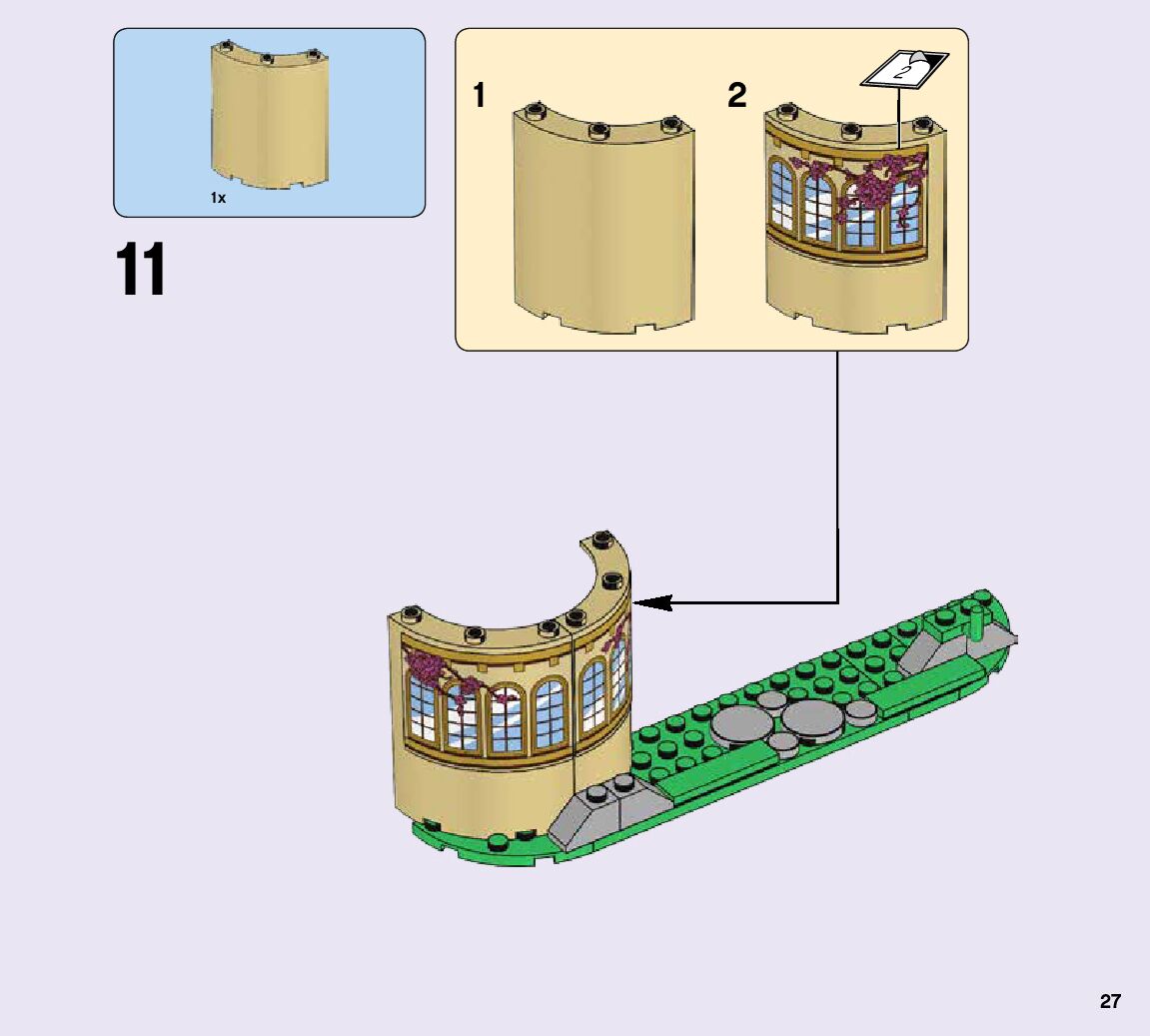 1x

11

1

2

2

27