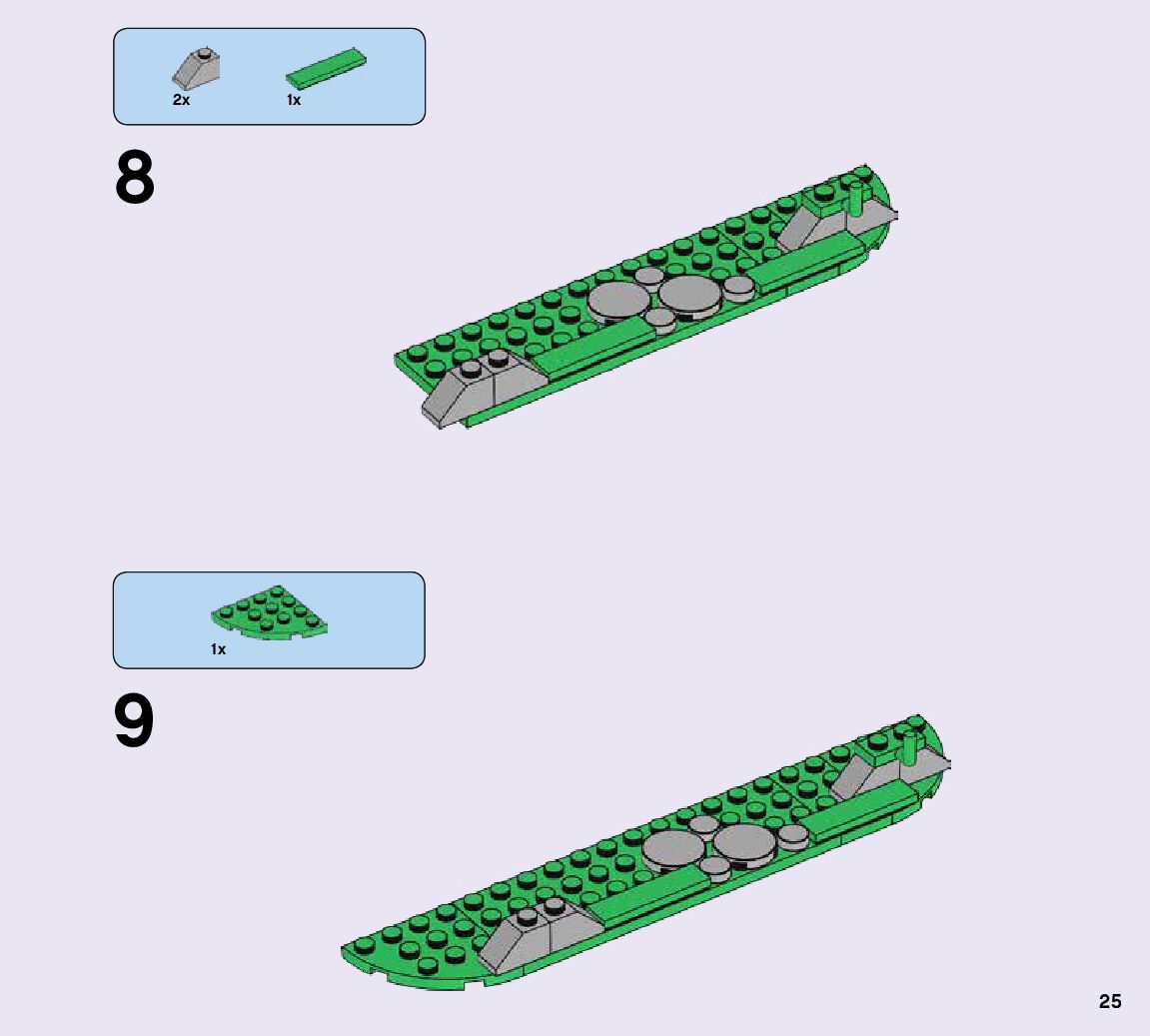 2x
1x

8

1x

9

25