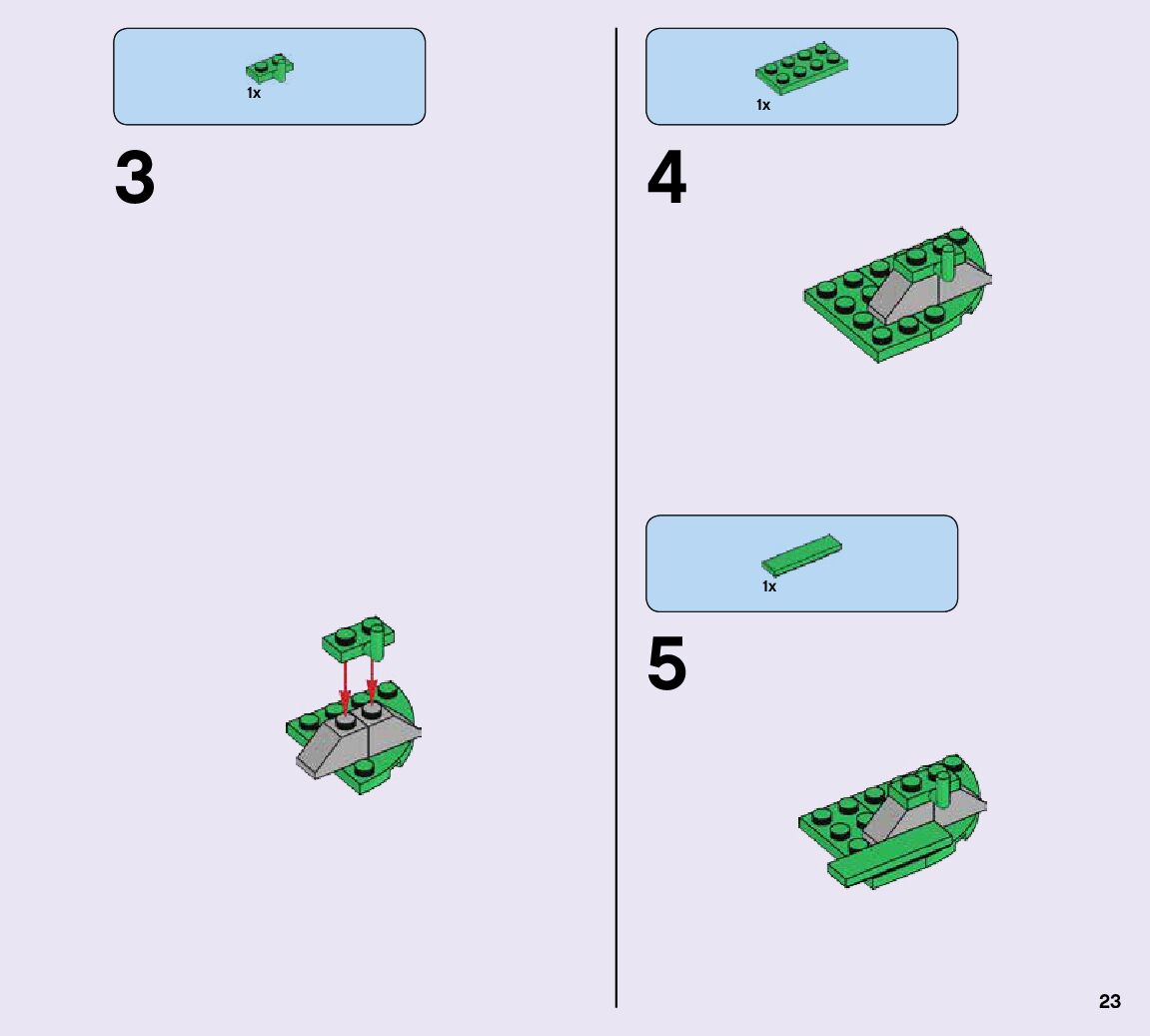 1x

3

1x

4

1x

5

23