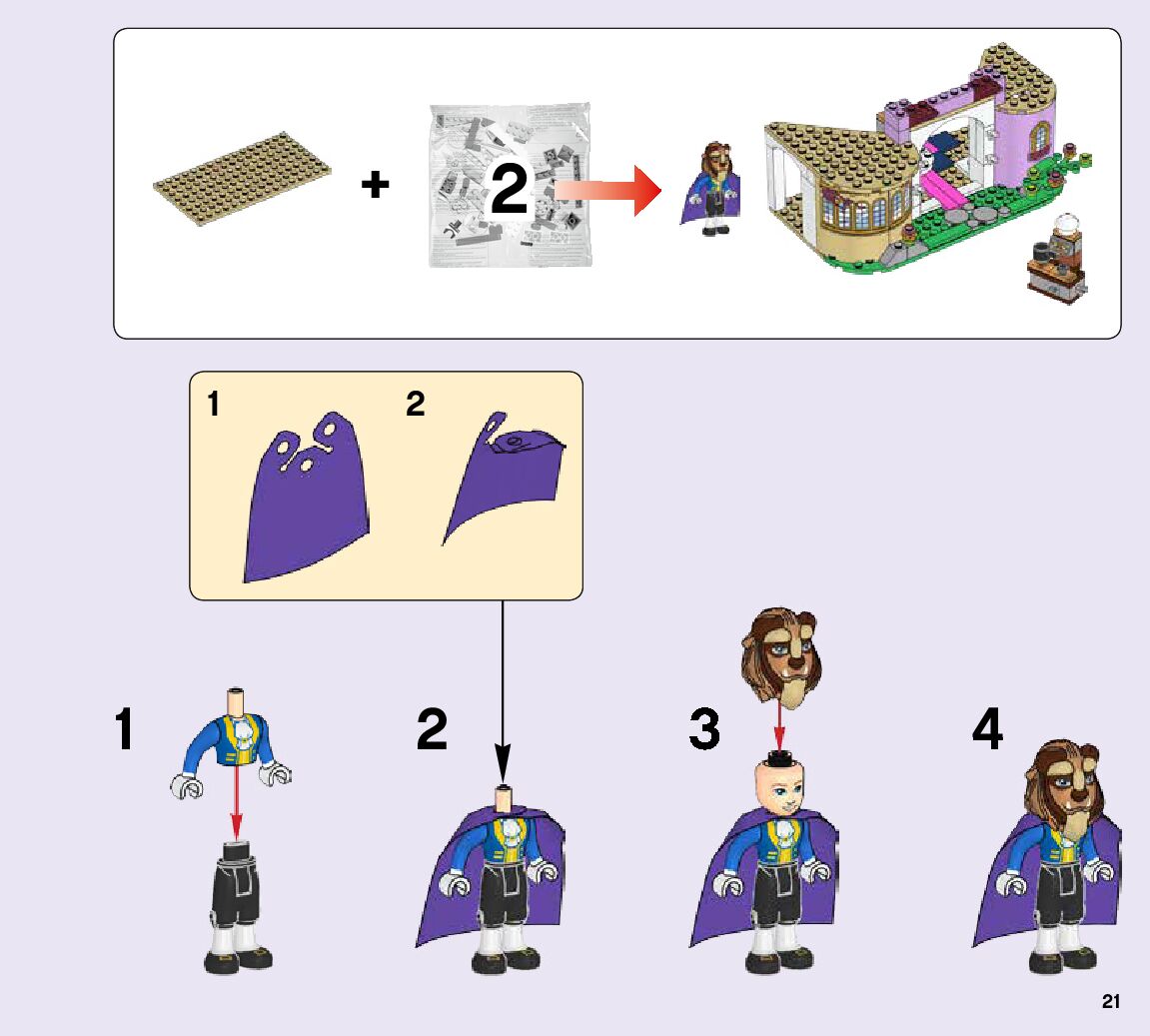 + 2

1 2

1

2

3

4

21