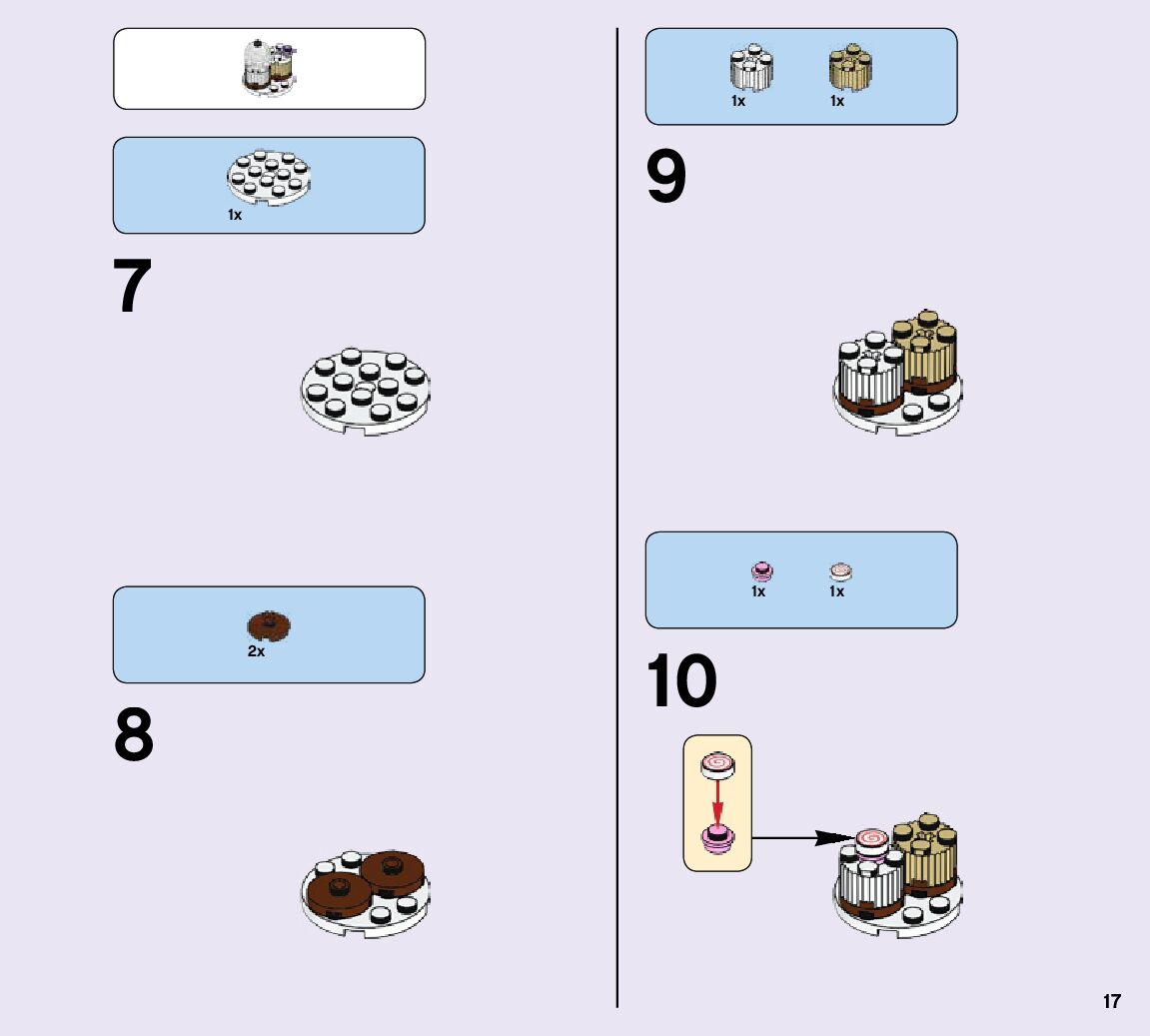 1x

7

2x

8

1x 1x

9

1x 1x

10

17