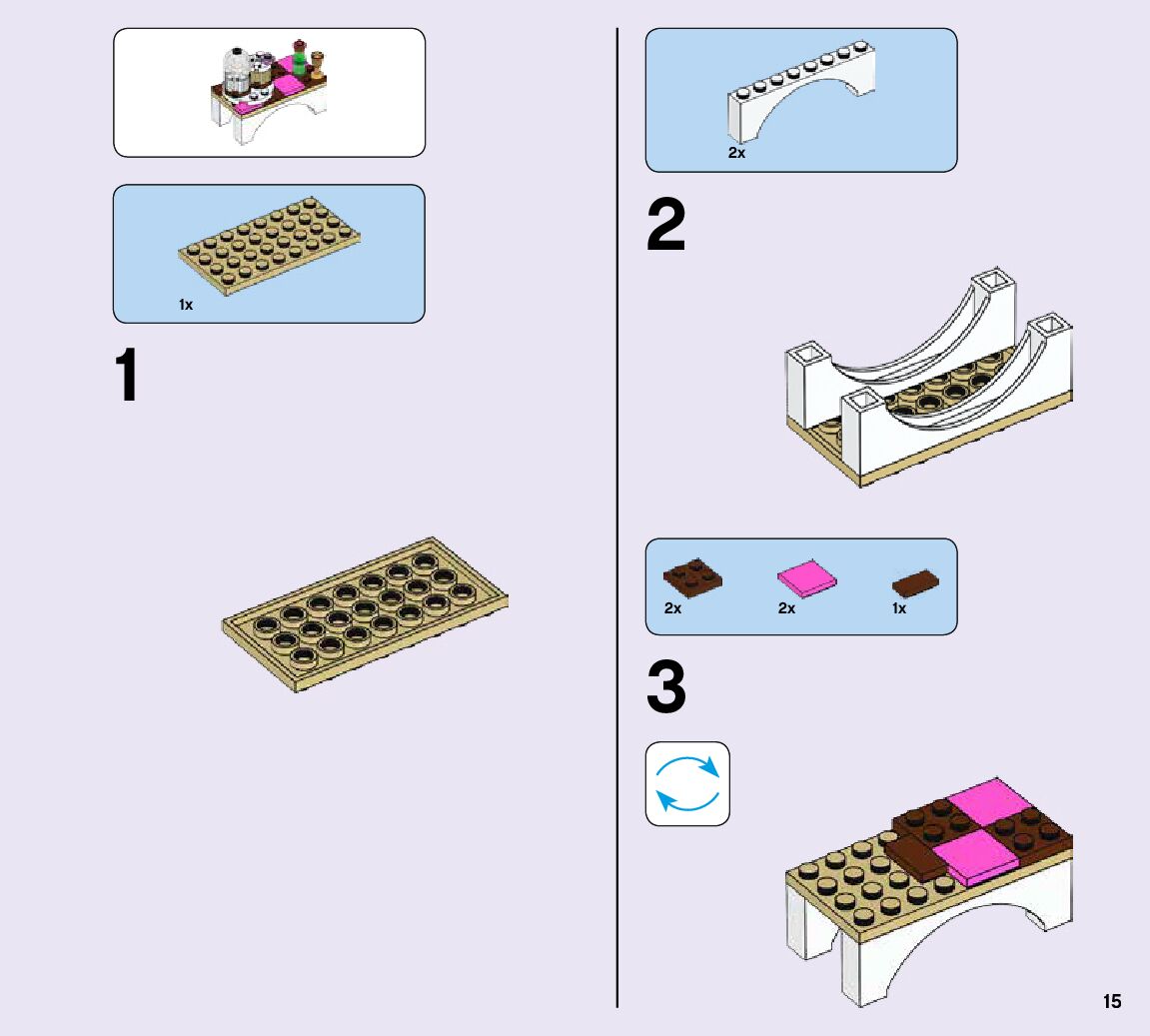 1x

1

2x

2

2x
2x
1x

3

15