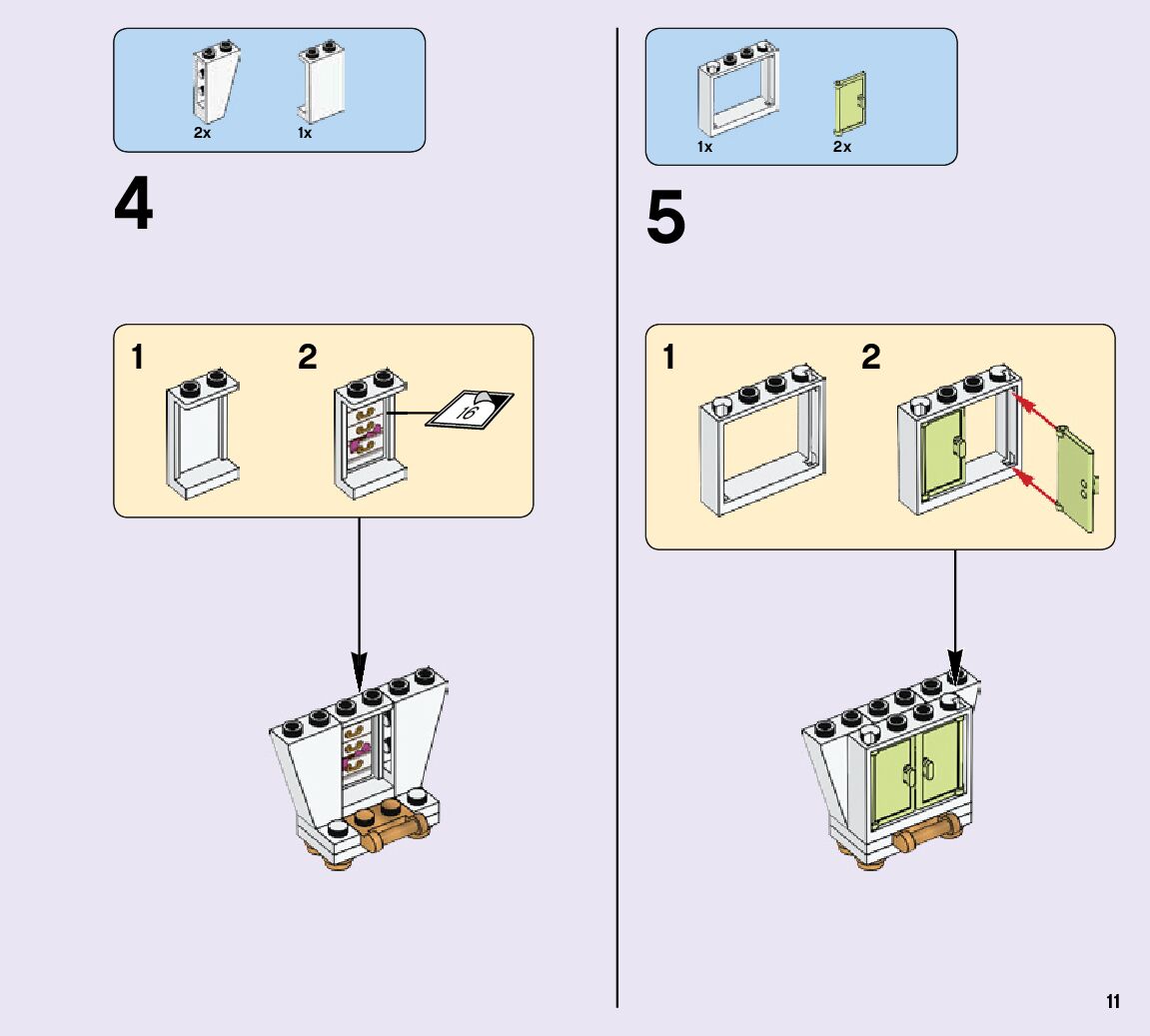 2x 1x

4

1 2

16

1x 2x

5

1 2

11