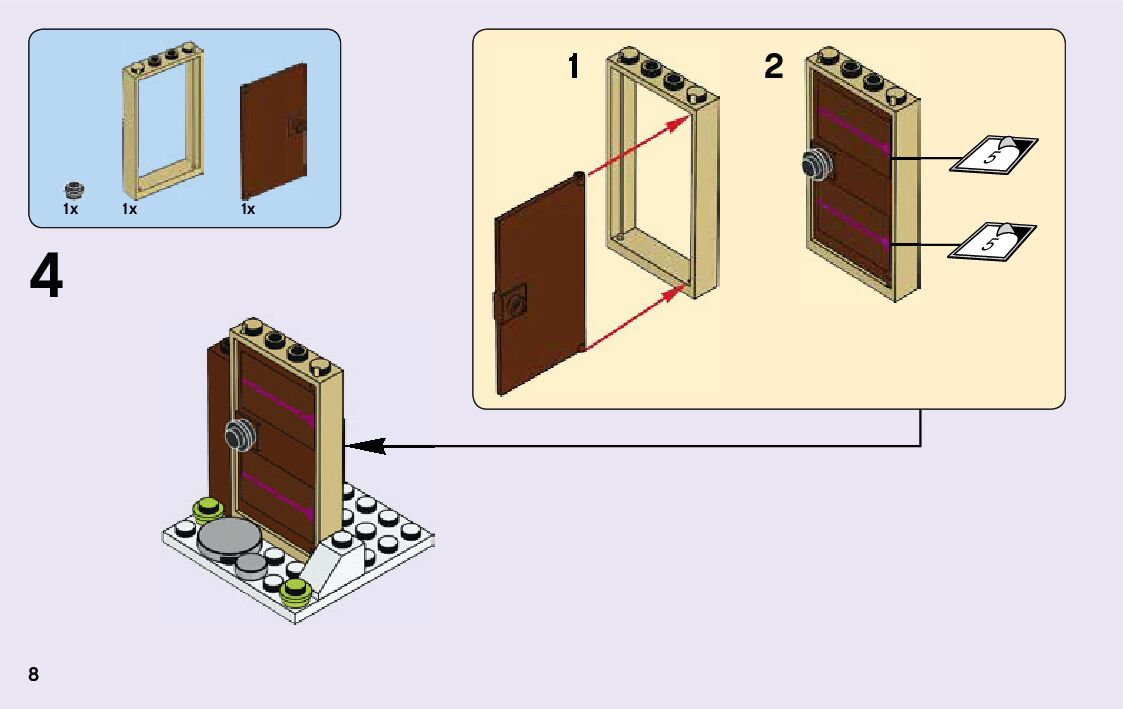 1x 1x 1x

4

1

2

5

5

8