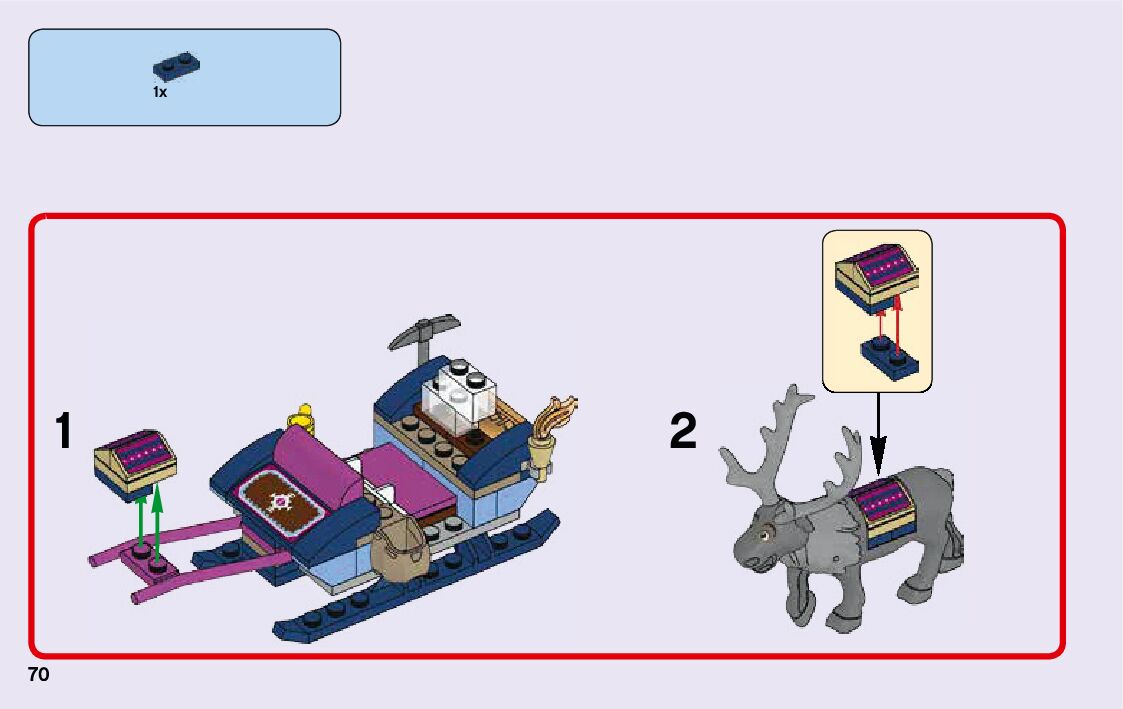 1x

1

2

70