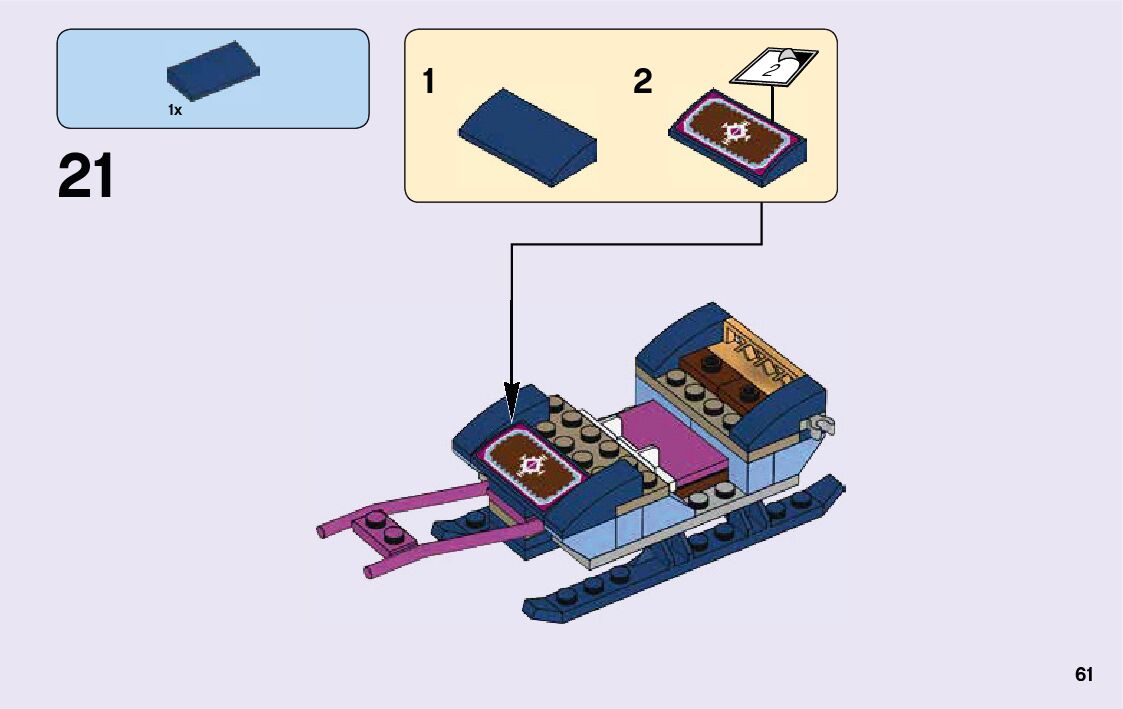 1x

21

1

2

2

61