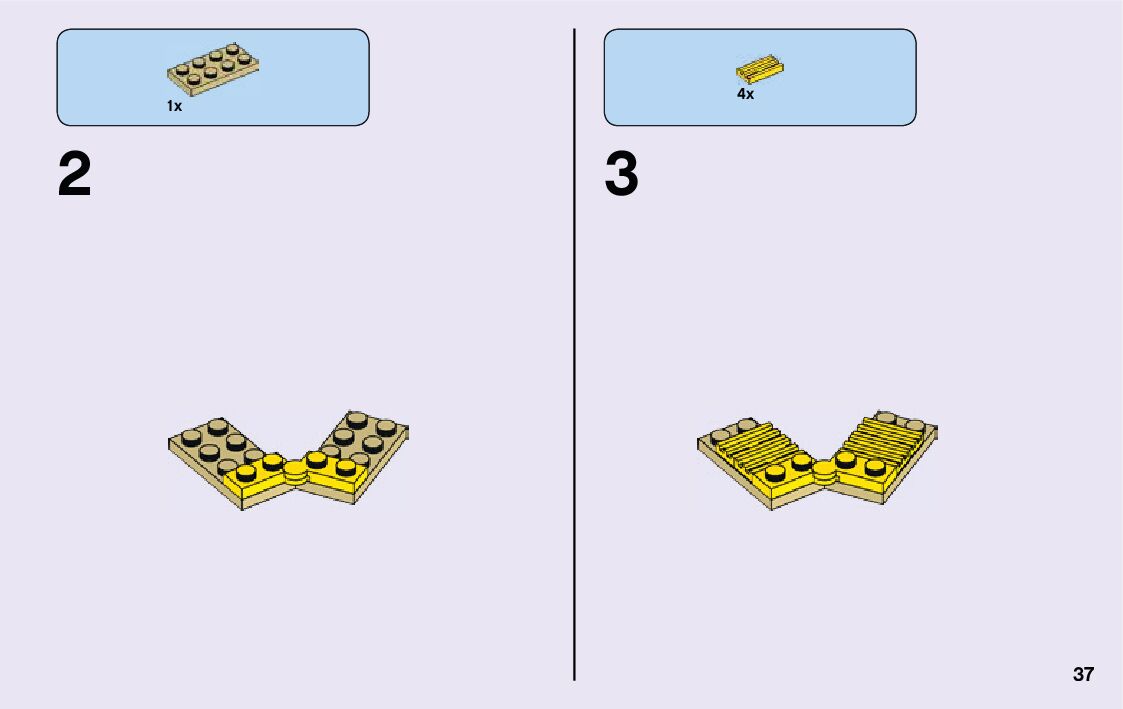 1x

2

4x

3

37