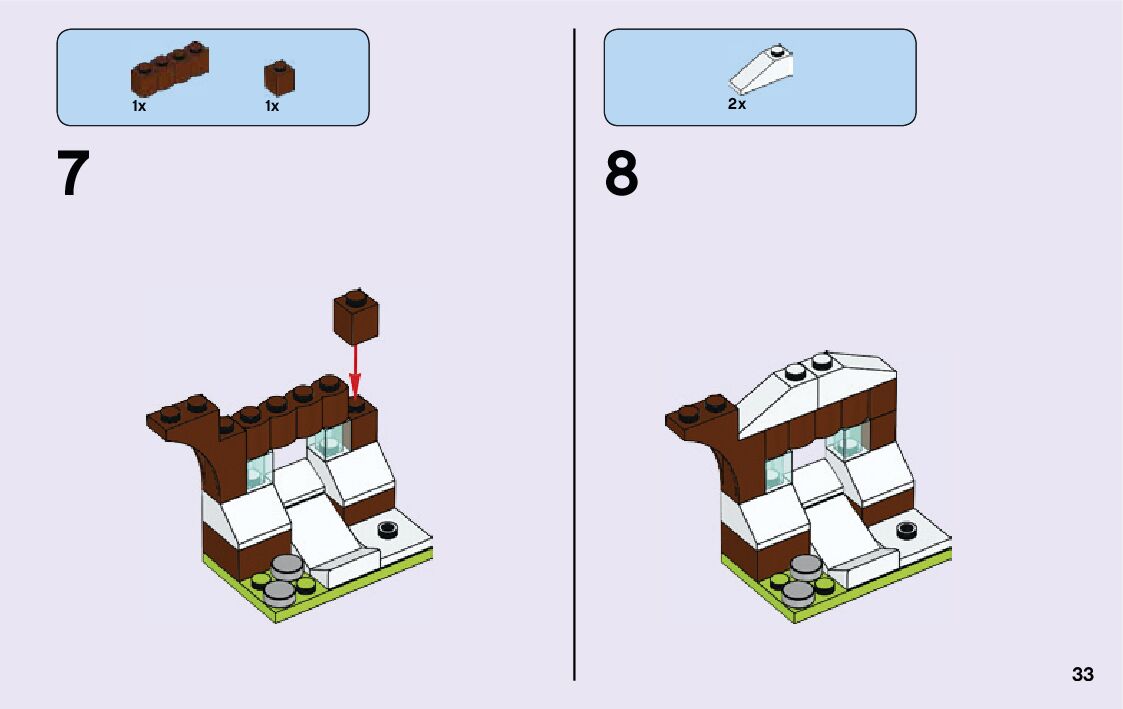 1x
1x

7

2x

8

33