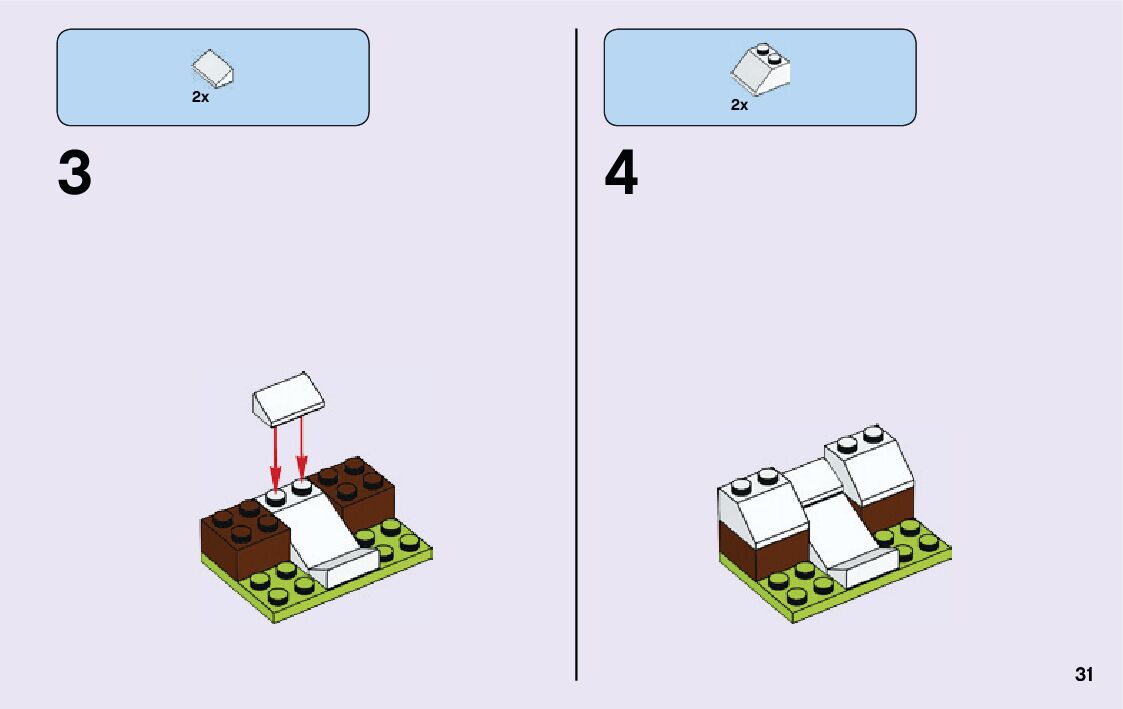 2x

3

2x

4

31