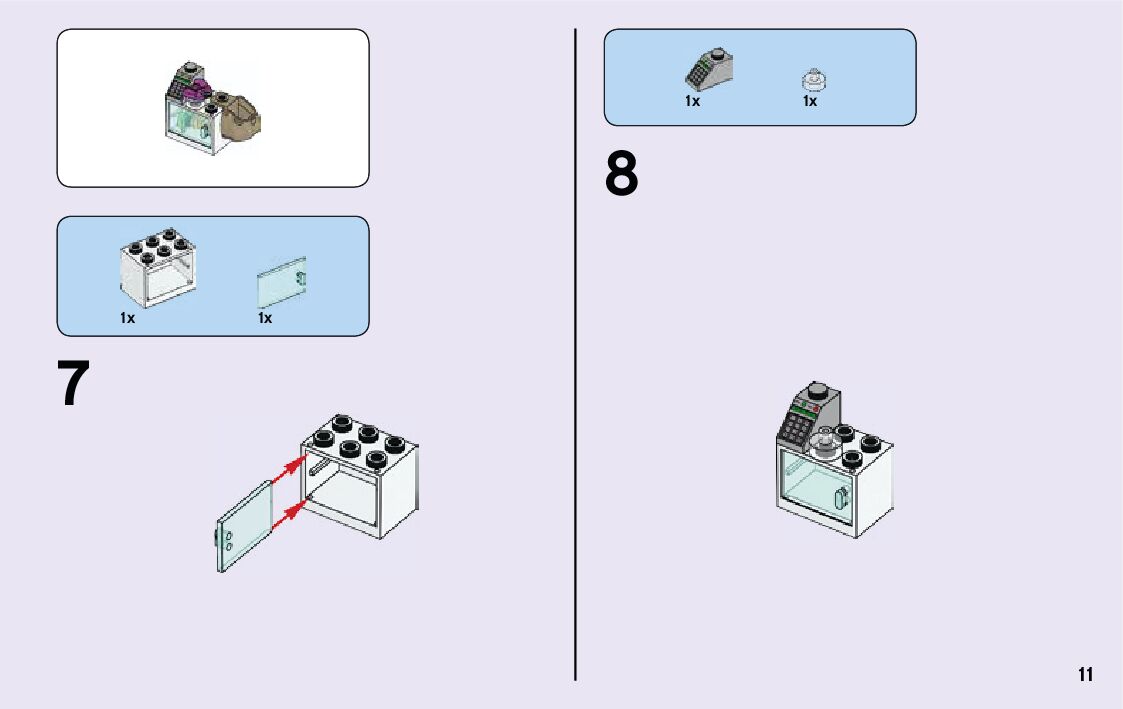 1x

1x

7

1x

1x

8

11