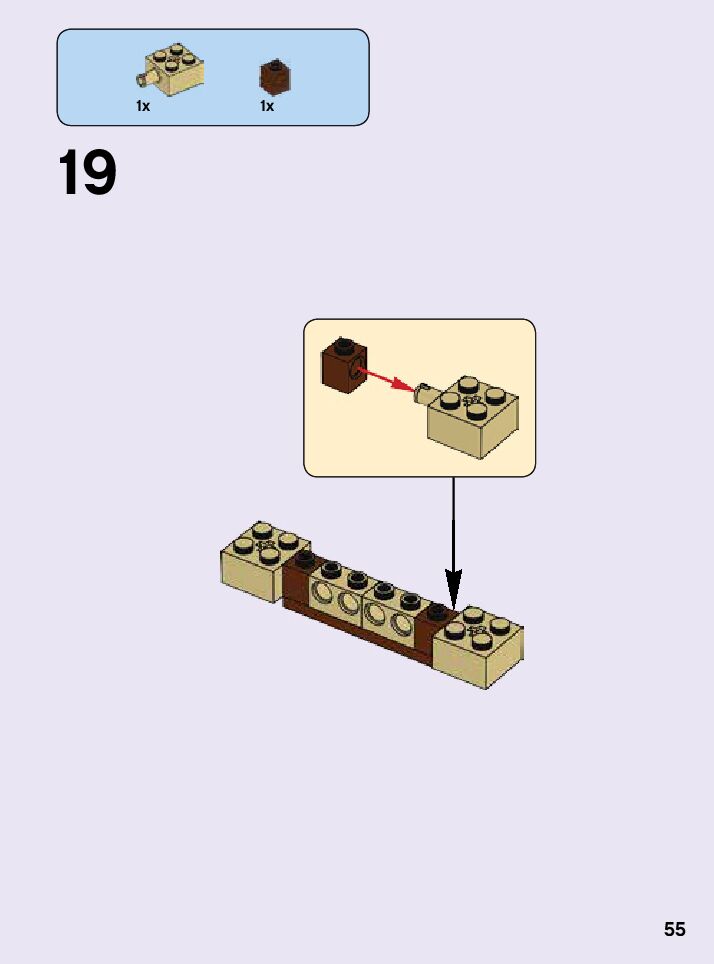 1x 1x

19

55