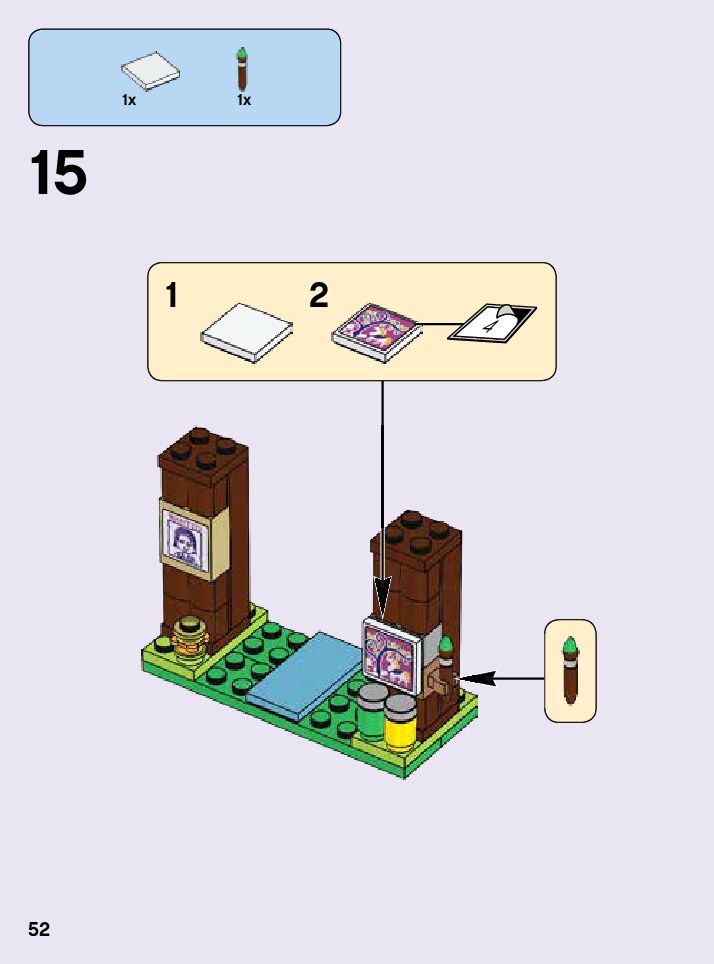 1x 1x

15

1 2

4

52