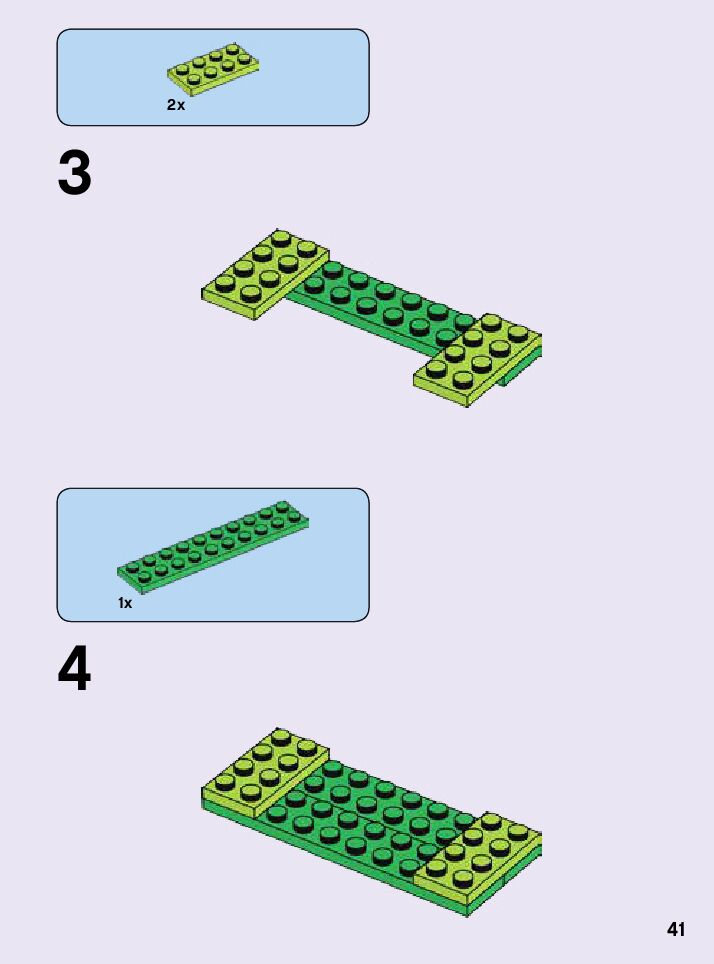 2x

3

1x

4

41