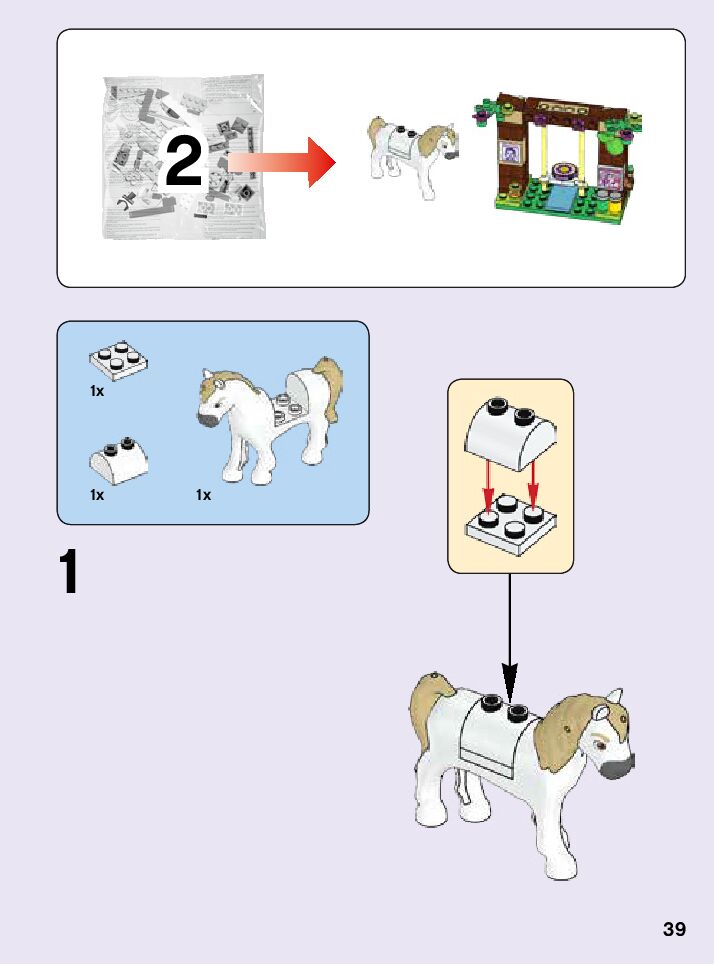 2

1x

1x

1x

1

39